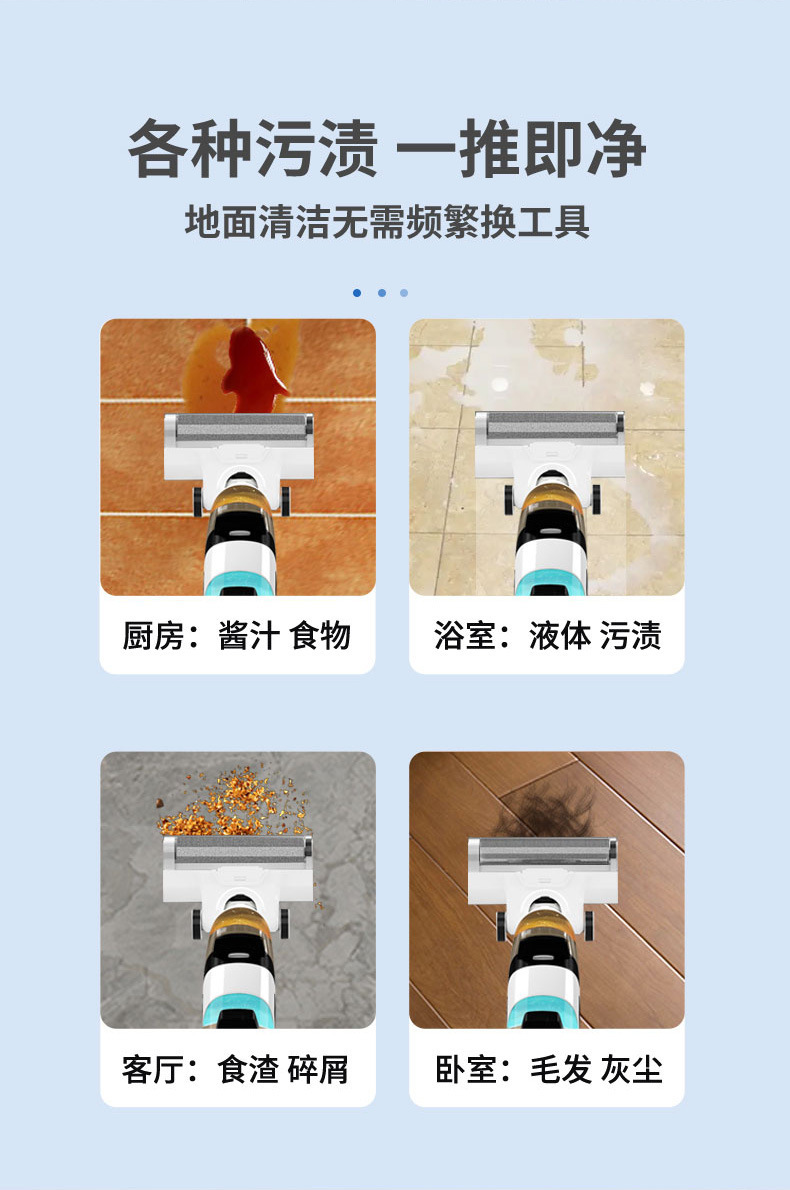 各种污渍 一推即净

地面清洁无需频繁换工具

厨房：酱汁 食物

浴室：液体 污渍

客厅：食渣 碎屑

卧室：毛发 灰尘