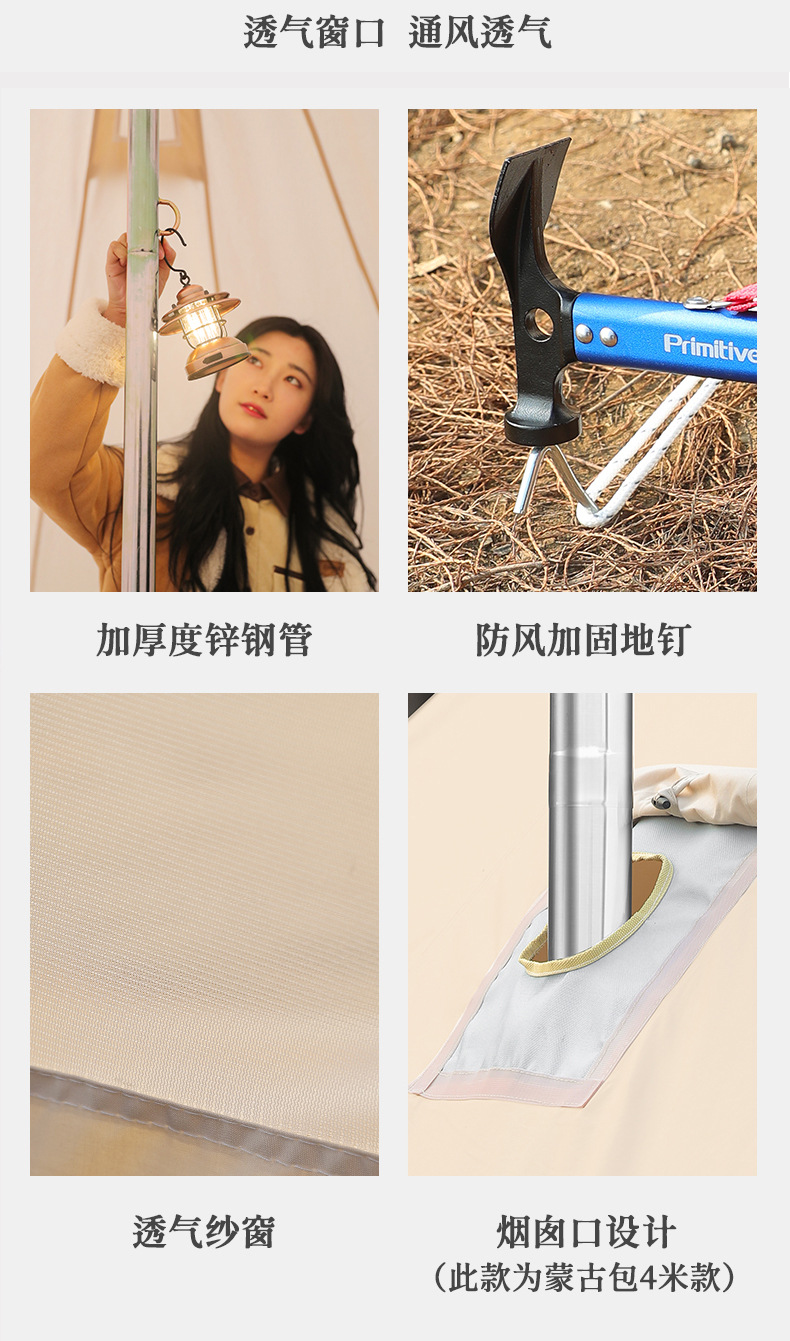 透气窗口 通风透气

Primitive

加厚度锌钢管

防风加固地钉

透气纱窗

烟囱口设计
（此款为蒙古包4米款）