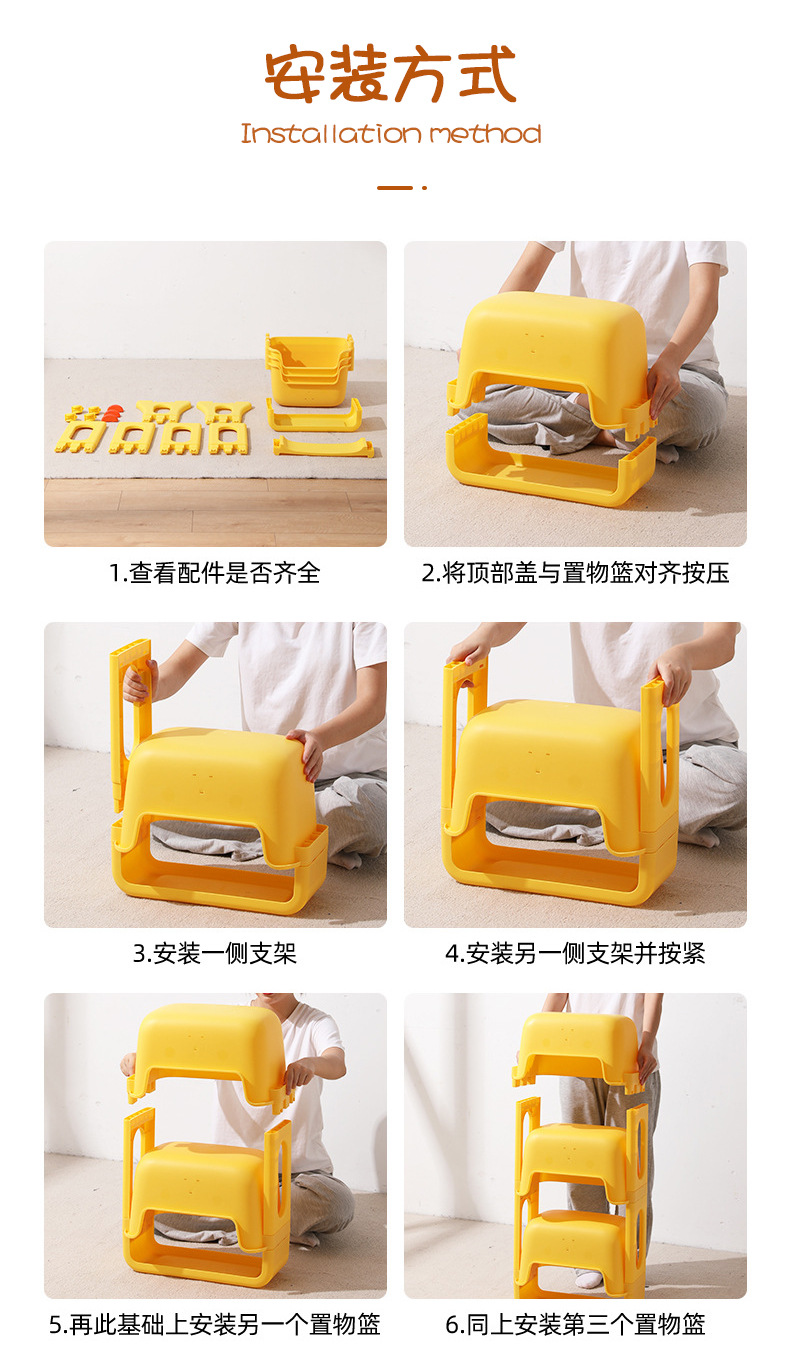 安装方式
Installation method

1.查看配件是否齐全

2.将顶部盖与置物篮对齐按压

3.安装一侧支架

4.安装另一侧支架并按紧

5.再此基础上安装另一个置物篮

6.同上安装第三个置物篮