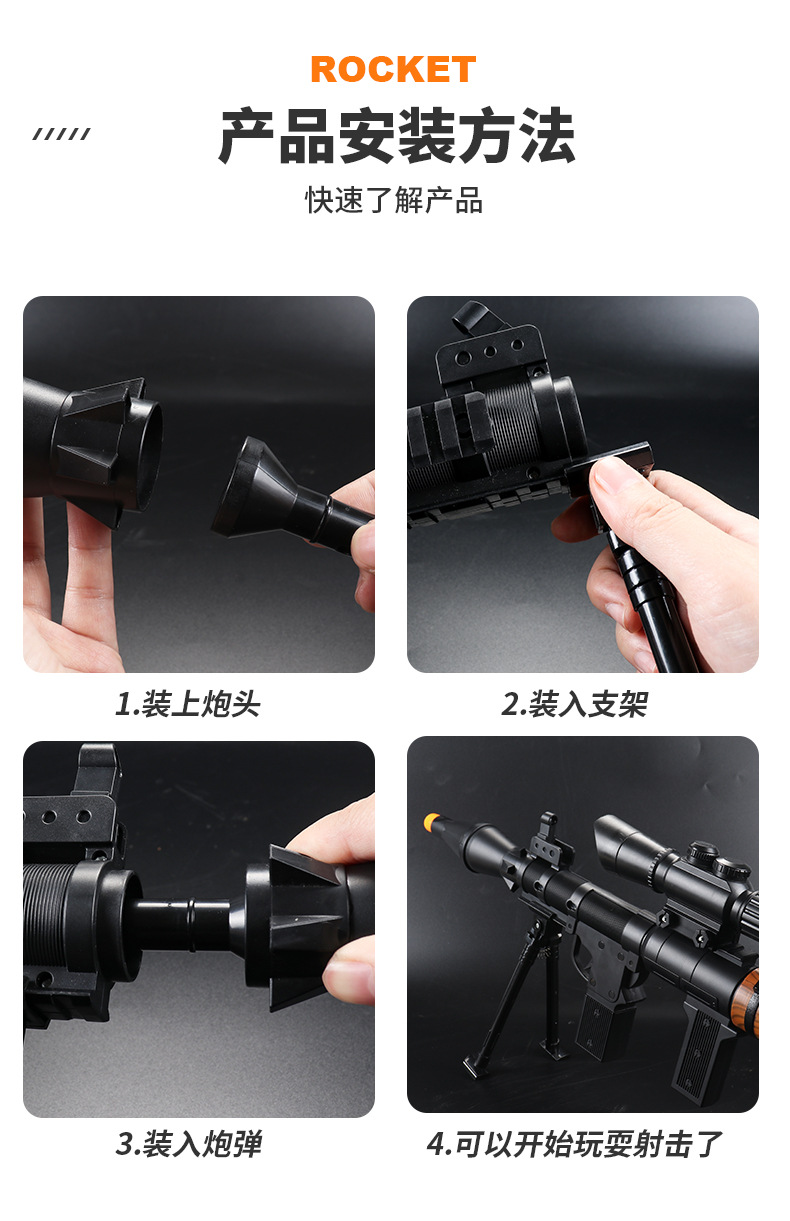 ROCKET

/////

产品安装方法

快速了解产品

1.装上炮头

2.装入支架

3.装入炮弹

4.可以开始玩耍射击了