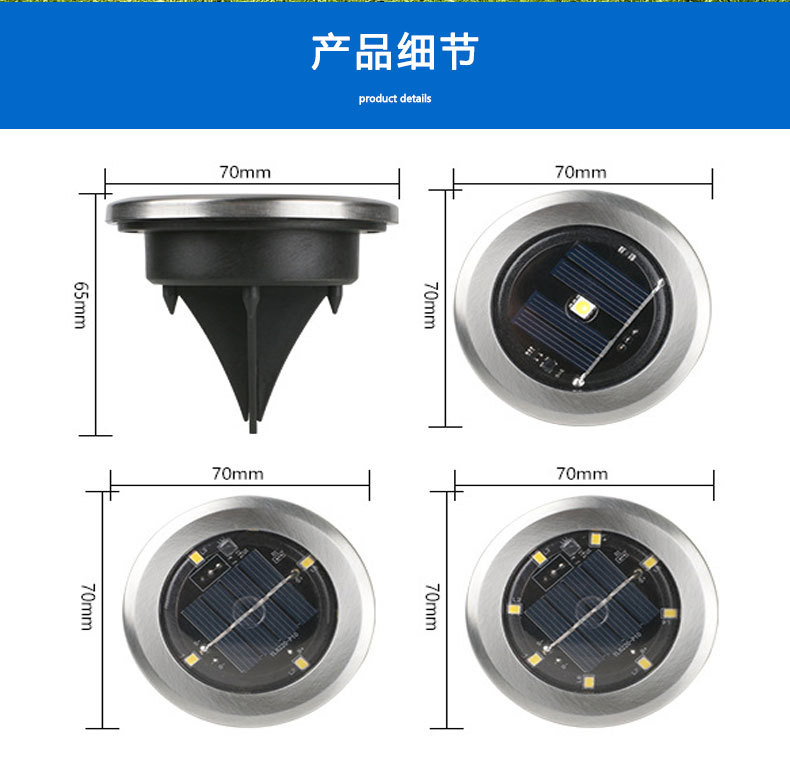 产品细节

product details

70mm

65mm

70mm

70mm

70mm

70mm

70mm

70mm