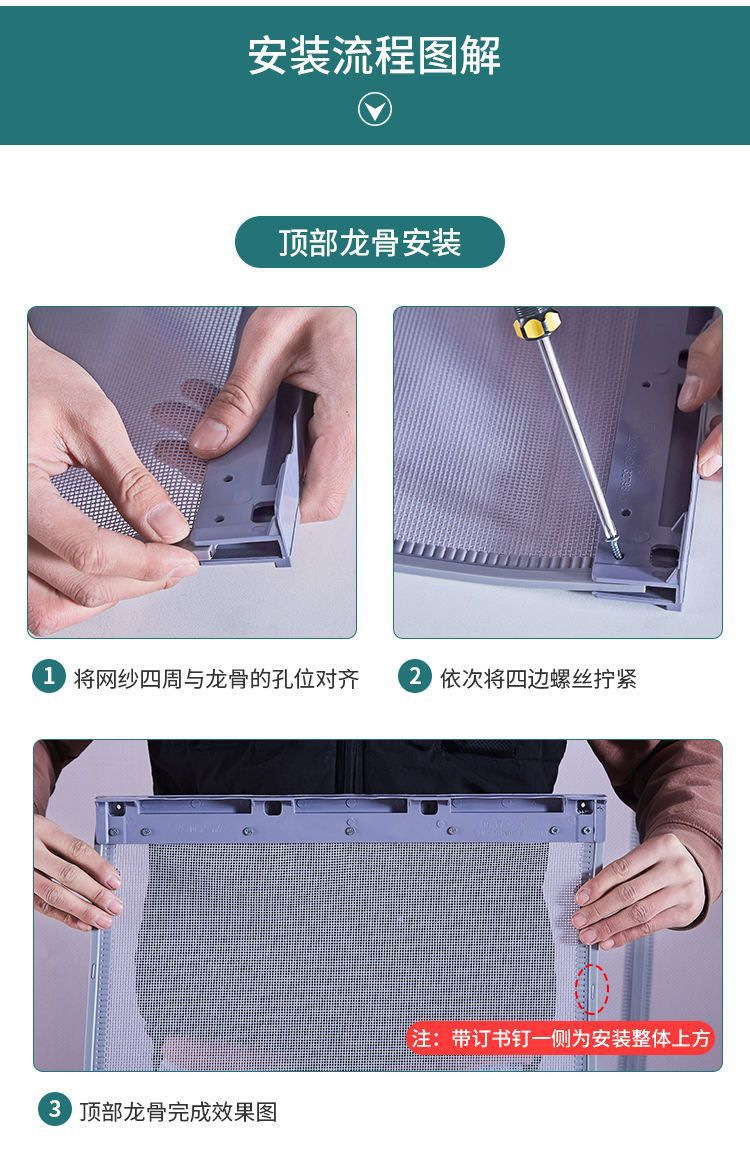 安装流程图解

顶部龙骨安装

1 将网纱四周与龙骨的孔位对齐

2 依次将四边螺丝拧紧

注：带订书钉一侧为安装整体上方

3 顶部龙骨完成效果图