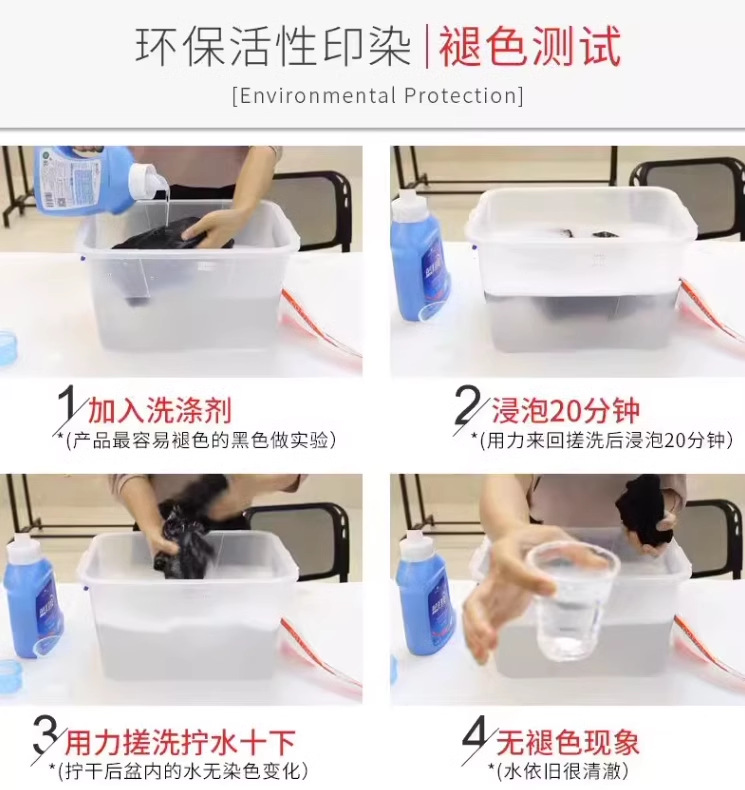 环保活性印染 | 褪色测试
[Environmental Protection]

1 加入洗涤剂
*(产品最容易褪色的黑色做实验)

2 浸泡20分钟
*(用力来回搓洗后浸泡20分钟)

3 用力搓洗拧水十下
*(拧干后盆内的水无染色变化)

4 无褪色现象
*(水依旧很清澈)