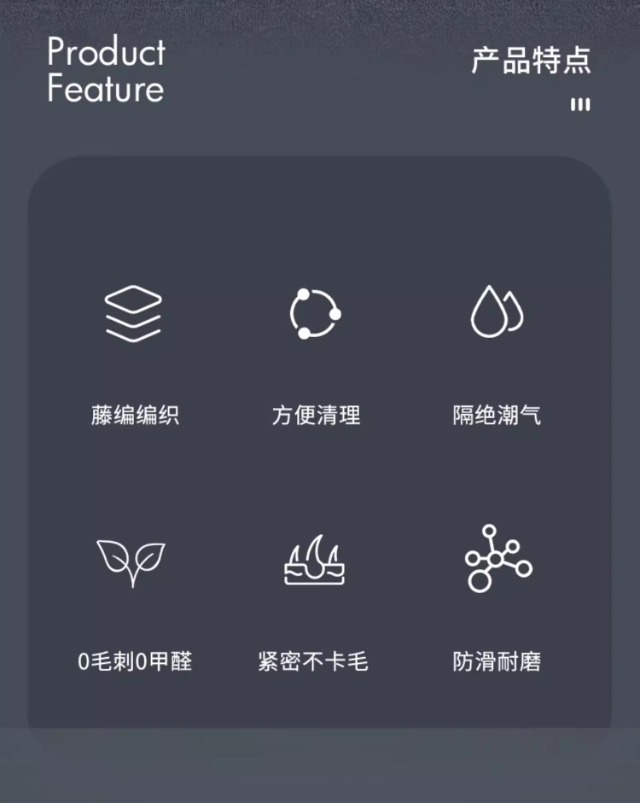 Product
Feature

产品特点

藤编编织 方便清理 隔绝潮气

0毛刺0甲醛 紧密不卡毛 防滑耐磨