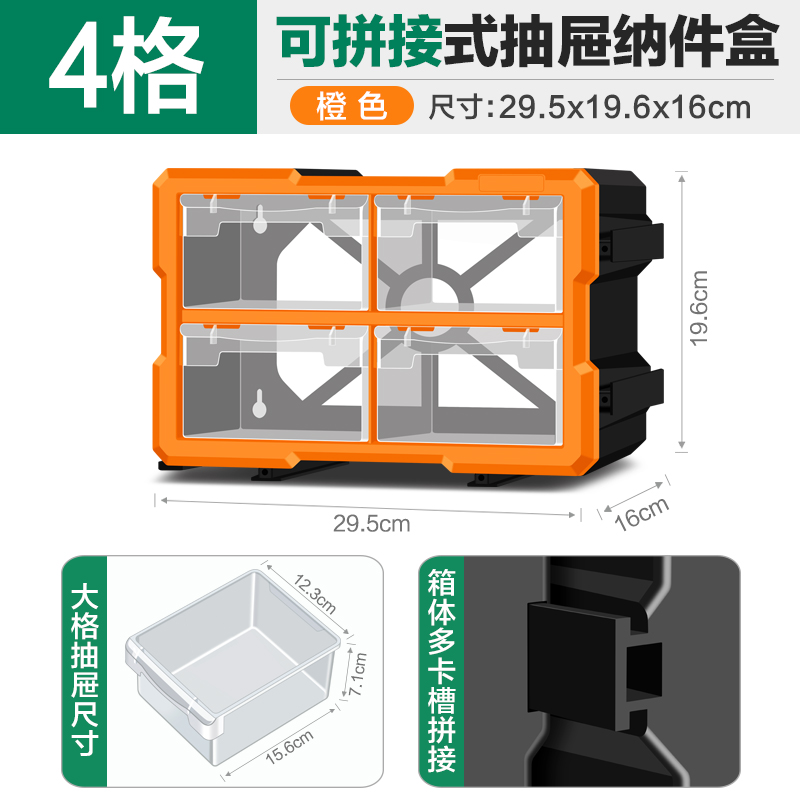 4格

可拼接式抽屉纳件盒

橙色

尺寸:29.5x19.6x16cm

19.6cm

29.5cm

16cm

大格抽屉尺寸

12.3cm

7.1cm

15.6cm

箱体多卡槽拼接