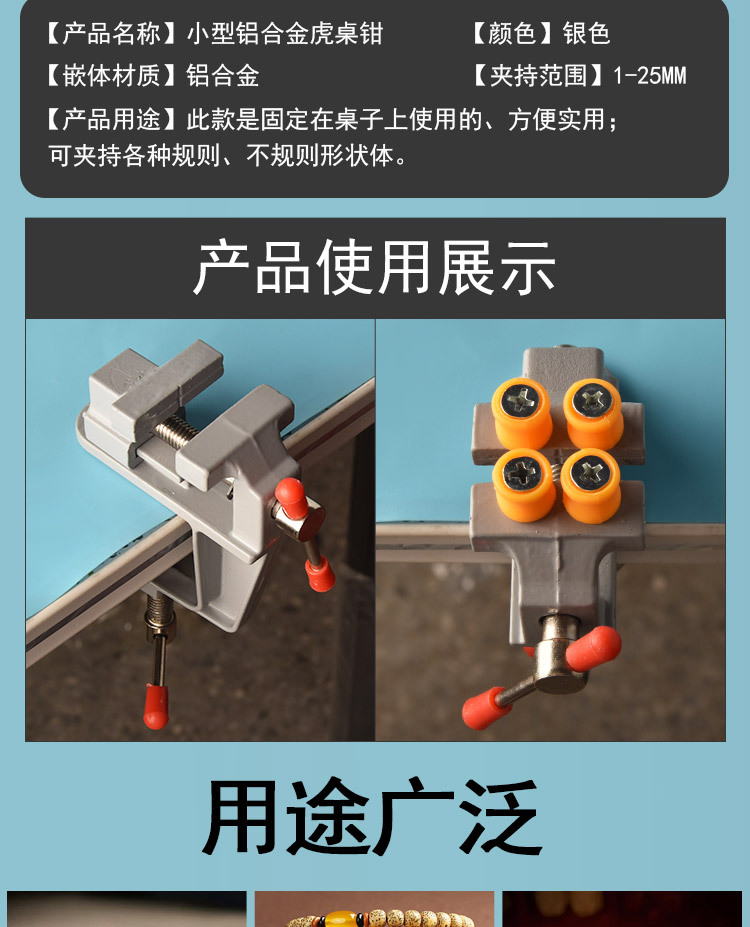 【产品名称】小型铝合金虎桌钳
【颜色】银色
【嵌体材质】铝合金
【夹持范围】1-25MM
【产品用途】此款是固定在桌子上使用的、方便实用；可夹持各种规则、不规则形状体。

产品使用展示

用途广泛