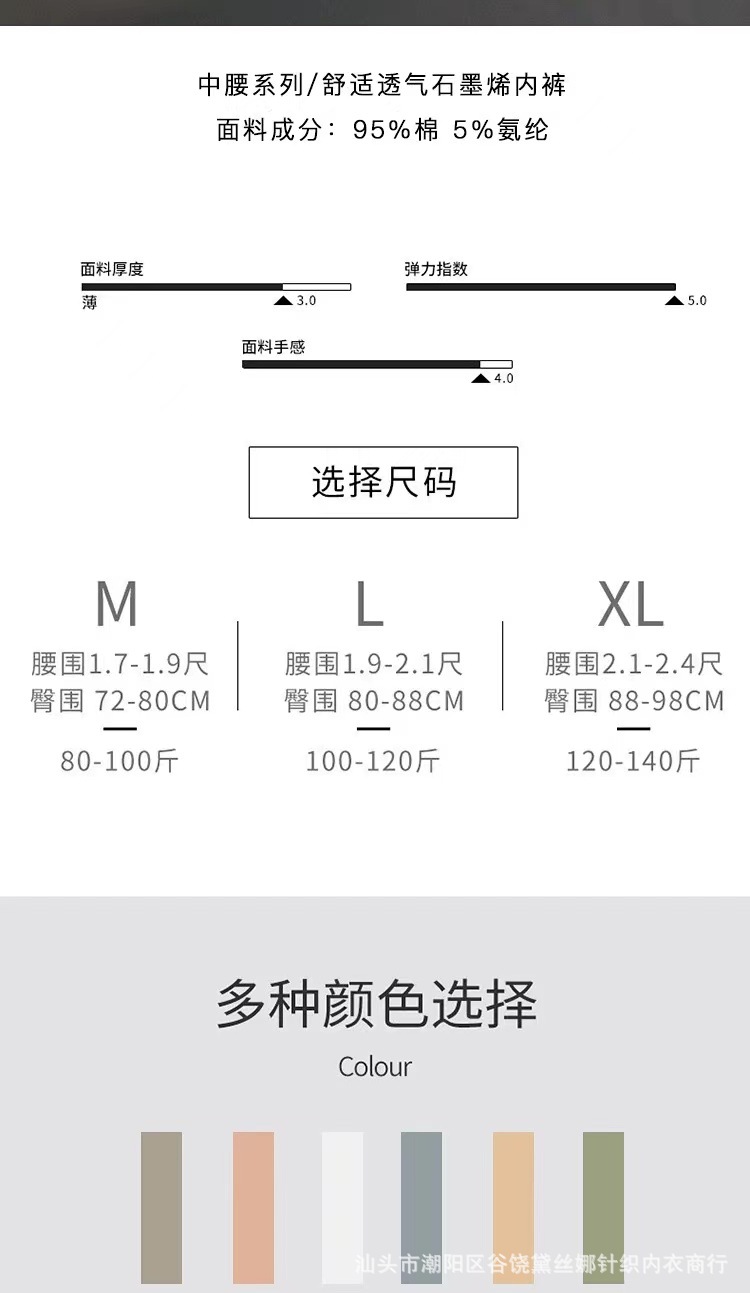 中腰系列/舒适透气石墨烯内裤
面料成分：95%棉 5%氨纶

面料厚度
薄
3.0

弹力指数
5.0

面料手感
4.0

选择尺码

M
腰围1.7-1.9尺
臀围 72-80CM
80-100斤

L
腰围1.9-2.1尺
臀围 80-88CM
100-120斤

XL
腰围2.1-2.4尺
臀围 88-98CM
120-140斤

多种颜色选择
Colour

汕头市潮阳区谷饶黛丝娜针织内衣商行