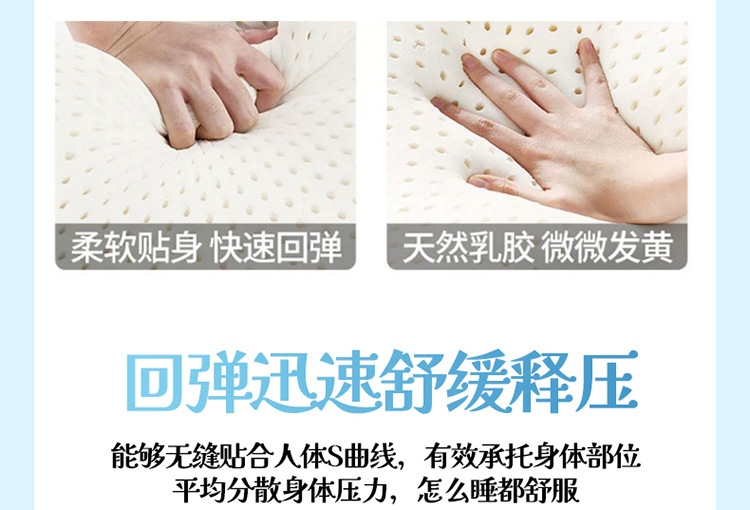 柔软贴身 快速回弹

天然乳胶 微微发黄

回弹迅速舒缓释压

能够无缝贴合人体S曲线，有效承托身体部位
平均分散身体压力，怎么睡都舒服