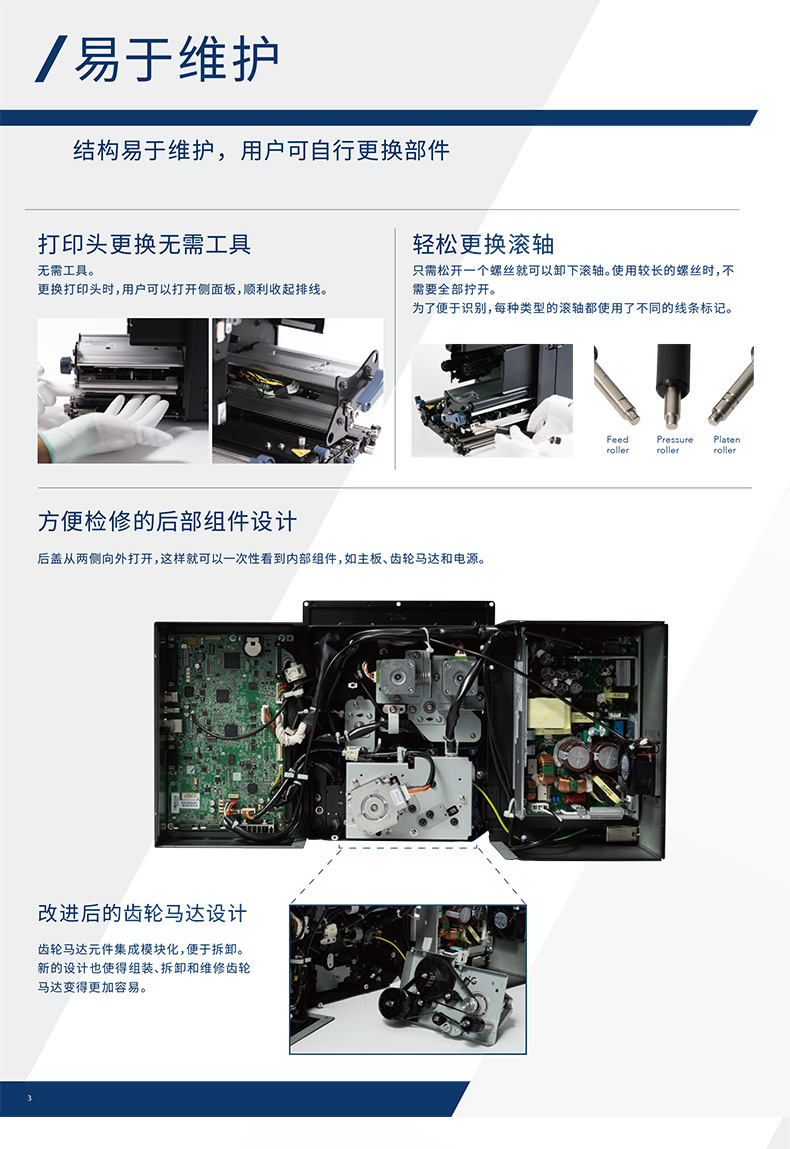 易于维护

结构易于维护，用户可自行更换部件

打印头更换无需工具

无需工具。
更换打印头时，用户可以打开侧面板，顺利收起排线。

轻松更换滚轴

只需松开一个螺丝就可以卸下滚轴。使用较长的螺丝时，不需要全部拧开。
为了便于识别，每种类型的滚轴都使用了不同的线条标记。

Feed roller

Pressure roller

Platen roller

方便检修的后部组件设计

后盖从两侧向外打开，这样就可以一次性看到内部组件，如主板、齿轮马达和电源。

改进后的齿轮马达设计

齿轮马达元件集成模块化，便于拆卸。
新的设计也使得组装、拆卸和维修齿轮马达变得更加容易。

3