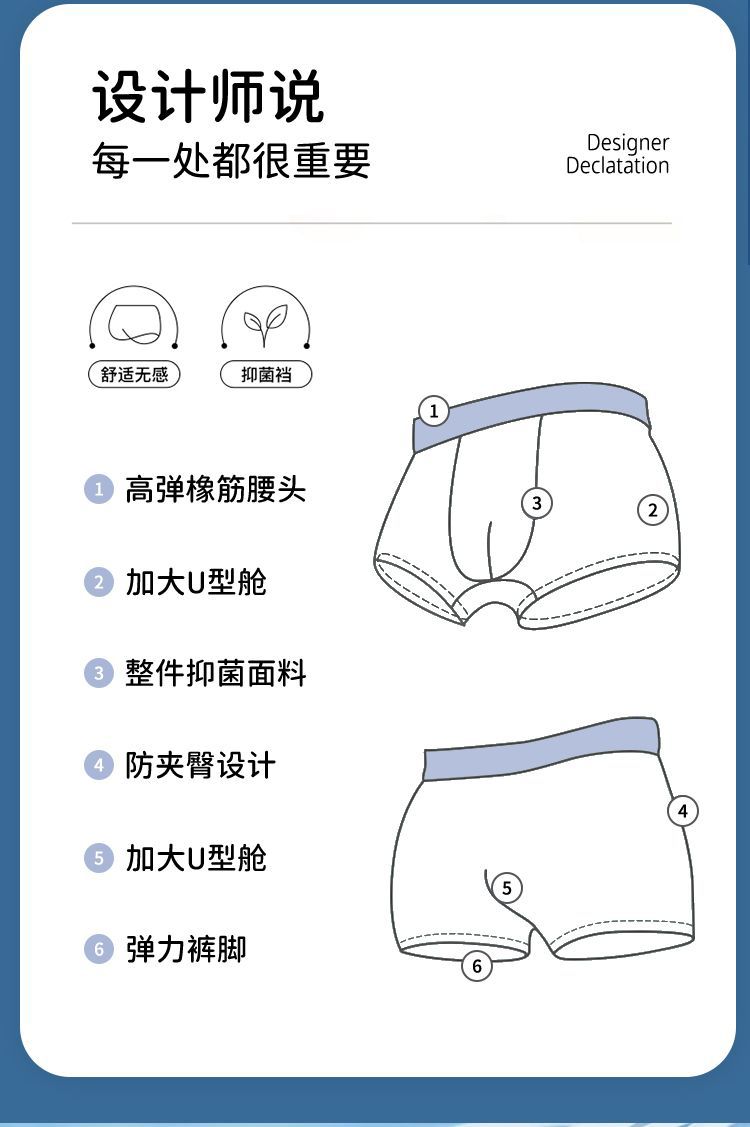 设计师说
每一处都很重要

Designer
Declatation

舒适无感
抑菌裆

1 高弹橡筋腰头
2 加大U型舱
3 整件抑菌面料
4 防夹臀设计
5 加大U型舱
6 弹力裤脚

1
3
2

4
5
6