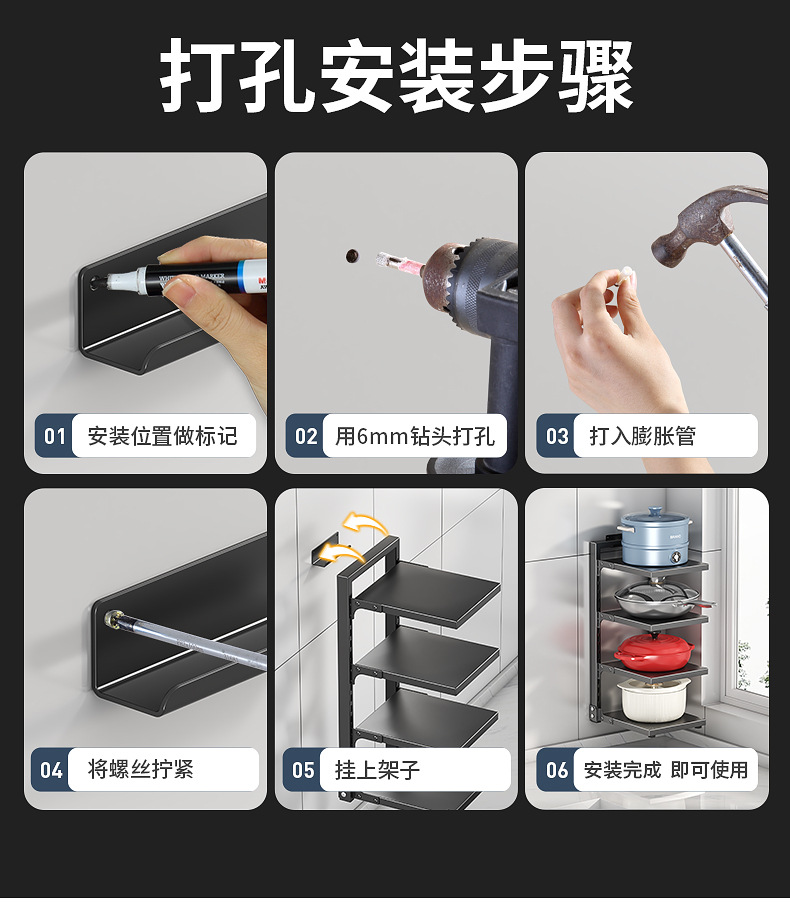 打孔安装步骤

01 安装位置做标记

02 用6mm钻头打孔

03 打入膨胀管

04 将螺丝拧紧

05 挂上架子

06 安装完成 即可使用