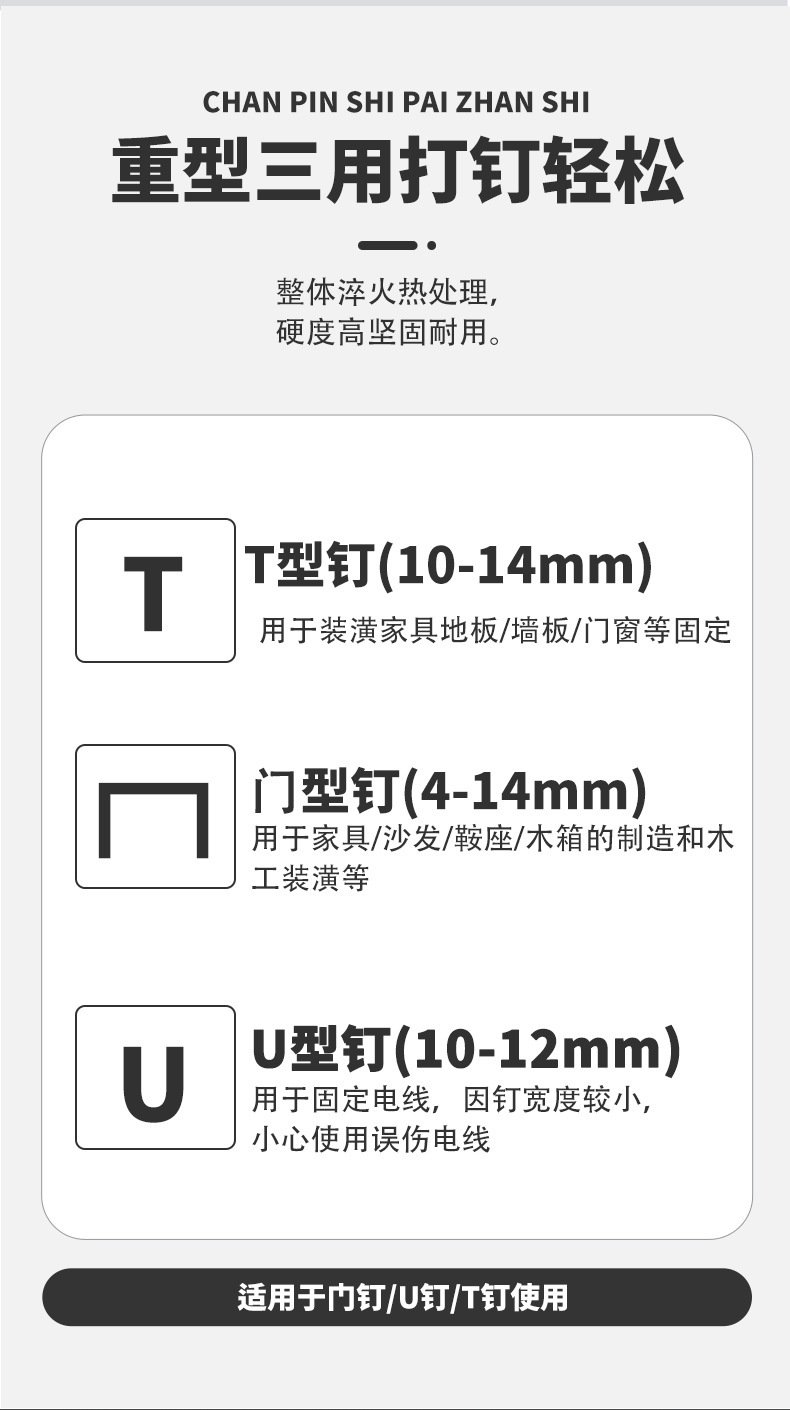 CHAN PIN SHI PAI ZHAN SHI

重型三用打钉轻松

整体淬火热处理,
硬度高坚固耐用。

T

T型钉(10-14mm)

用于装潢家具地板/墙板/门窗等固定

门型钉(4-14mm)

用于家具/沙发/鞍座/木箱的制造和木工装潢等

U

U型钉(10-12mm)

用于固定电线，因钉宽度较小,
小心使用误伤电线

适用于门钉/U钉/T钉使用