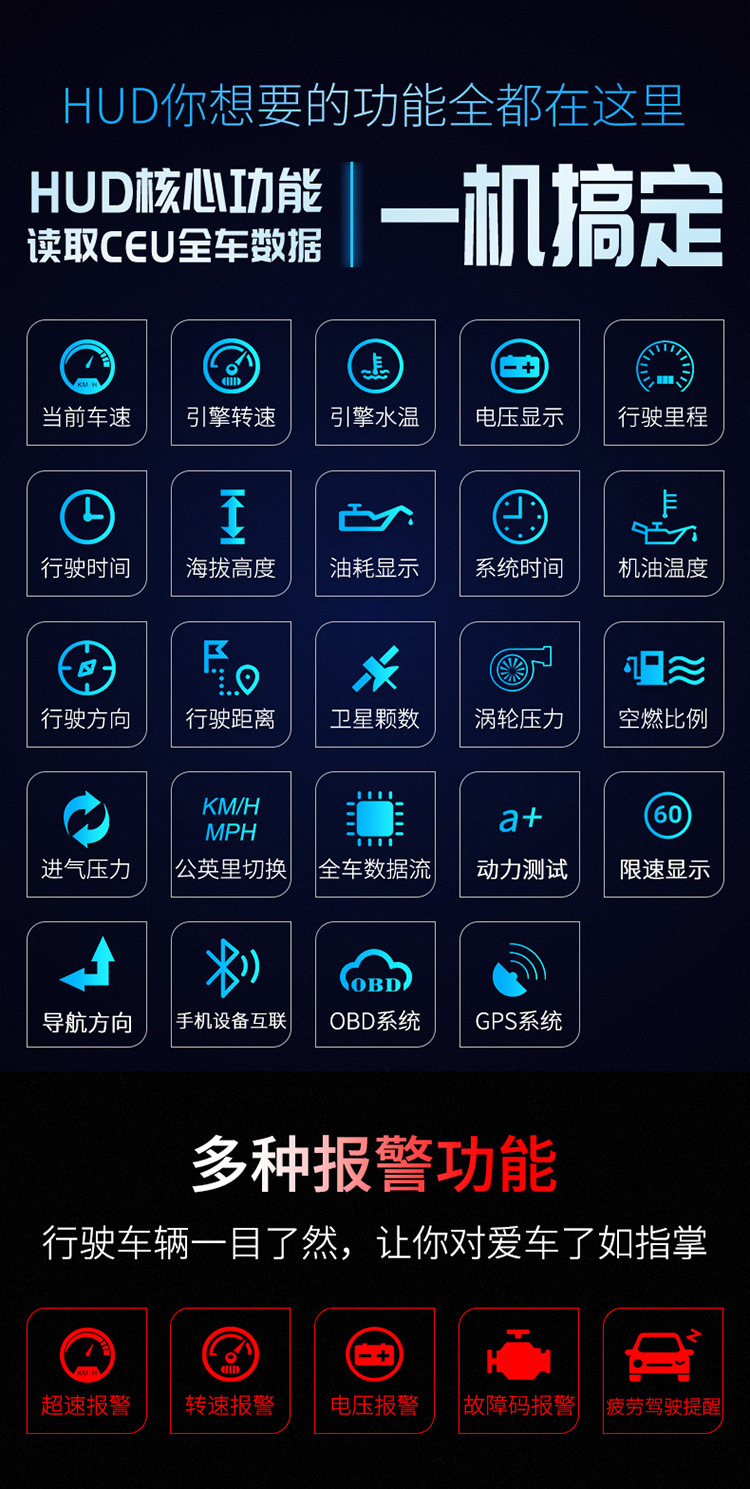 HUD你想要的功能全都在这里

HUD核心功能
读取CEU全车数据

一机搞定

当前车速

引擎转速

引擎水温

电压显示

行驶里程

行驶时间

海拔高度

油耗显示

系统时间

机油温度

行驶方向

行驶距离

卫星颗数

涡轮压力

空燃比例

进气压力

KM/H
MPH
公英里切换

全车数据流

a+
动力测试

60
限速显示

导航方向

手机设备互联

OBD
OBD系统

GPS系统

多种报警功能

行驶车辆一目了然，让你对爱车了如指掌

超速报警

转速报警

电压报警

故障码报警

疲劳驾驶提醒