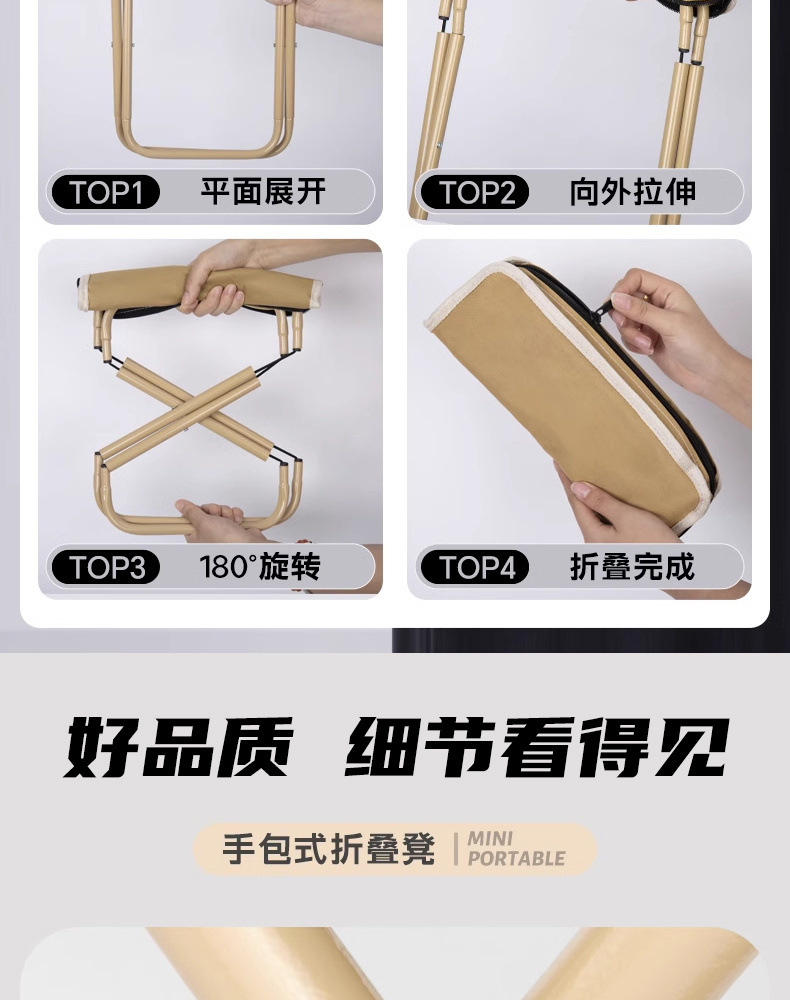 TOP1 平面展开

TOP2 向外拉伸

TOP3 180°旋转

TOP4 折叠完成

好品质 细节看得见

手包式折叠凳 | MINI PORTABLE