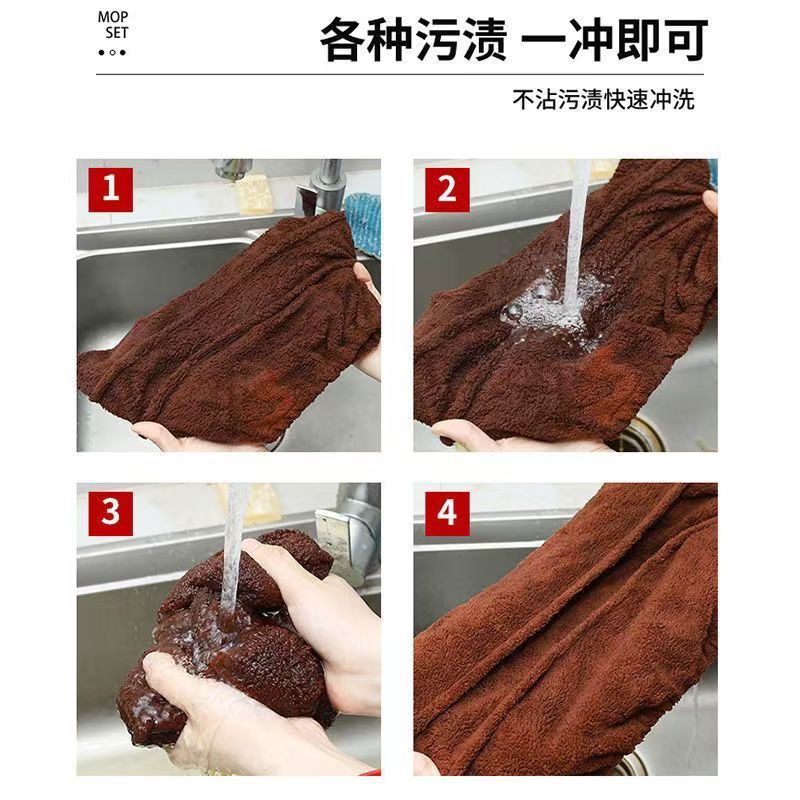 MOP
SET

各种污渍 一冲即可

不沾污渍快速冲洗

1

2

3

4