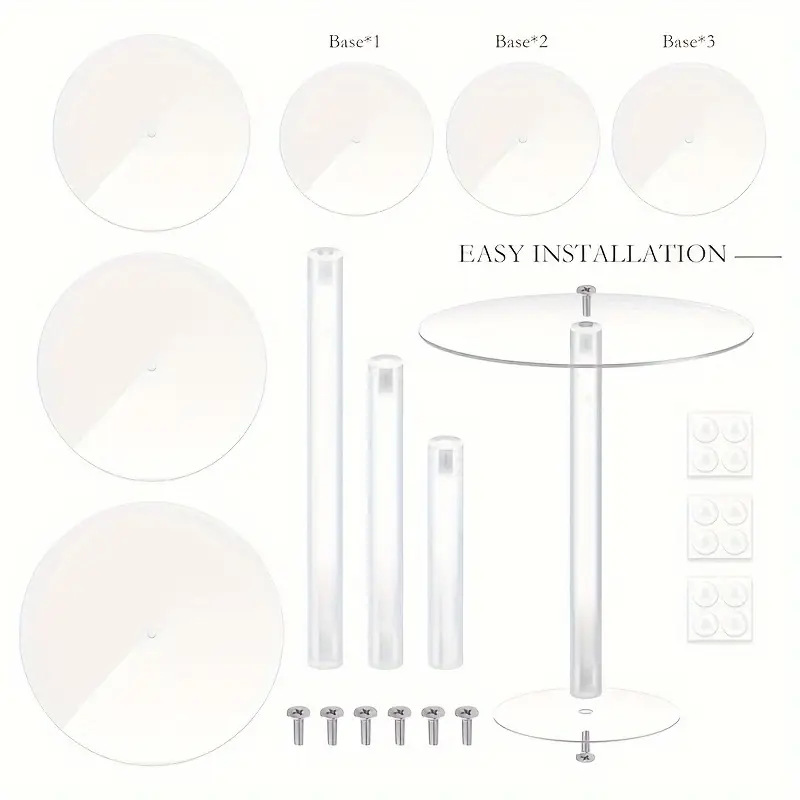 Base*1
Base*2
Base*3

EASY INSTALLATION