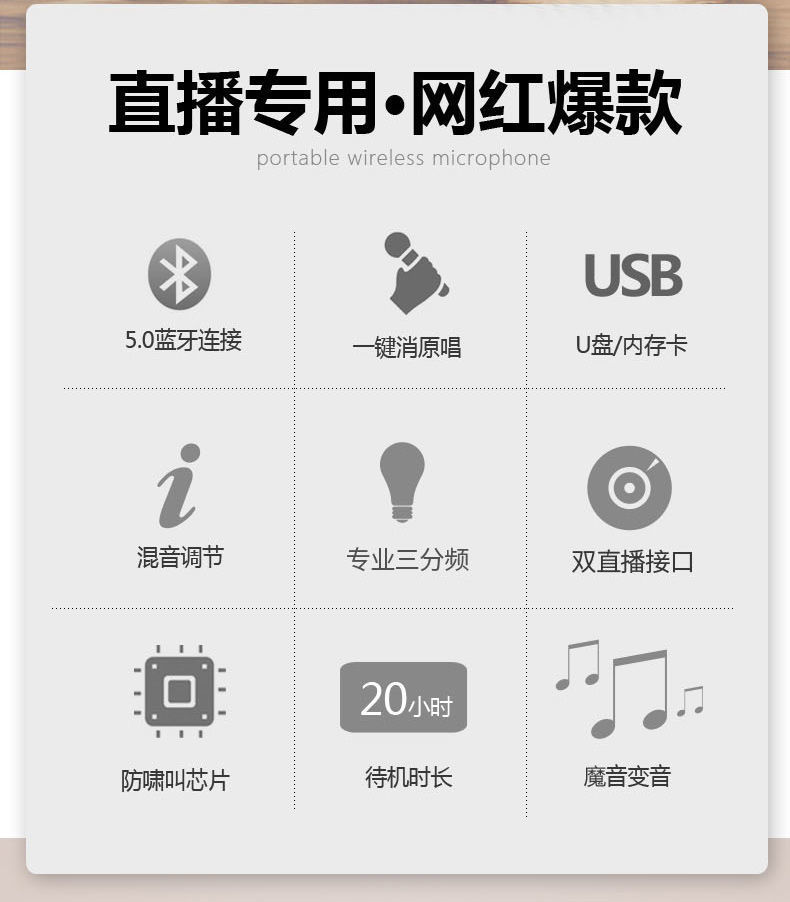 直播专用·网红爆款
portable wireless microphone

5.0蓝牙连接

一键消原唱

USB

U盘/内存卡

i

混音调节

专业三分频

双直播接口

防啸叫芯片

20小时

待机时长

魔音变音