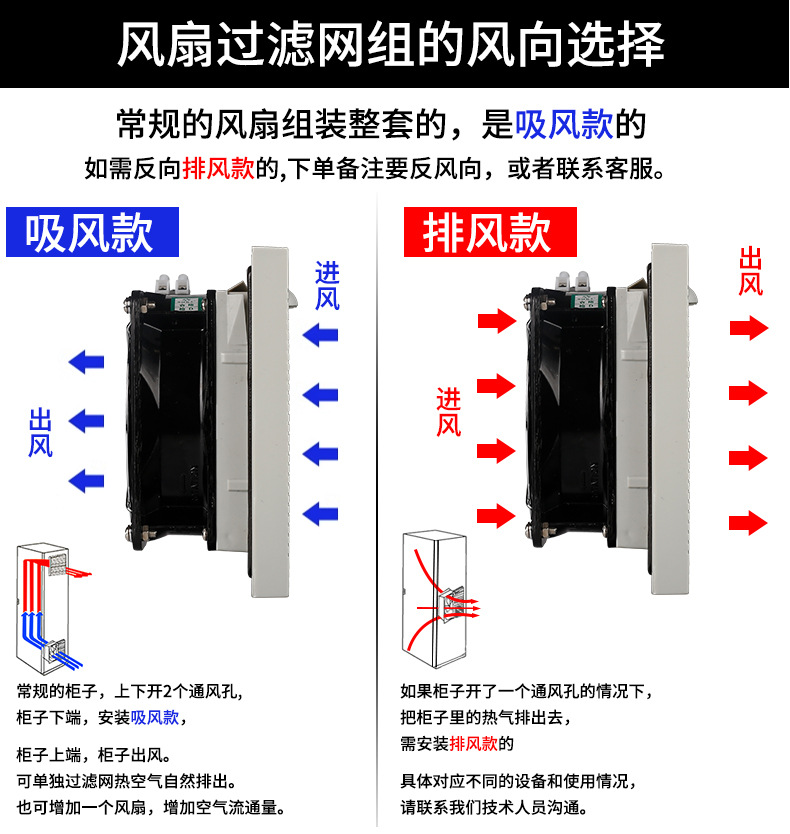 风扇过滤网组的风向选择

常规的风扇组装整套的，是吸风款的
如需反向排风款的,下单备注要反风向，或者联系客服。

吸风款

进风

出风

常规的柜子，上下开2个通风孔，
柜子下端，安装吸风款，

柜子上端，柜子出风。
可单独过滤网热空气自然排出。
也可增加一个风扇，增加空气流通量。

排风款

出风

进风

如果柜子开了一个通风孔的情况下，
把柜子里的热气排出去，
需安装排风款的

具体对应不同的设备和使用情况，
请联系我们技术人员沟通。