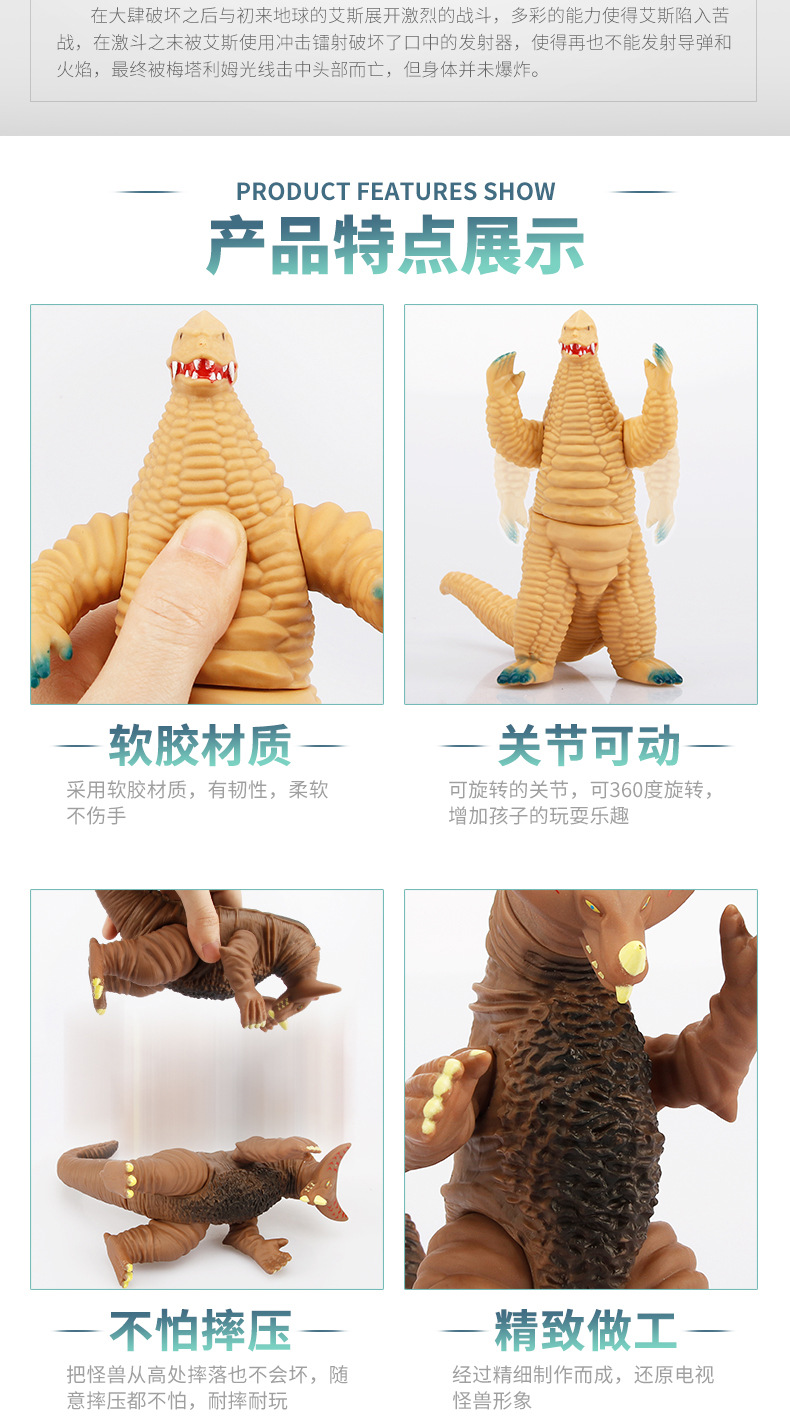 在大肆破坏之后与初来地球的艾斯展开激烈的战斗，多彩的能力使得艾斯陷入苦战，在激斗之末被艾斯使用冲击镭射破坏了口中的发射器，使得再也不能发射导弹和火焰，最终被梅塔利姆光线击中头部而亡，但身体并未爆炸。

PRODUCT FEATURES SHOW

产品特点展示

软胶材质

采用软胶材质，有韧性，柔软不伤手

关节可动

可旋转的关节，可360度旋转，增加孩子的玩耍乐趣

不怕摔压

把怪兽从高处摔落也不会坏，随意摔压都不怕，耐摔耐玩

精致做工

经过精细制作而成，还原电视怪兽形象