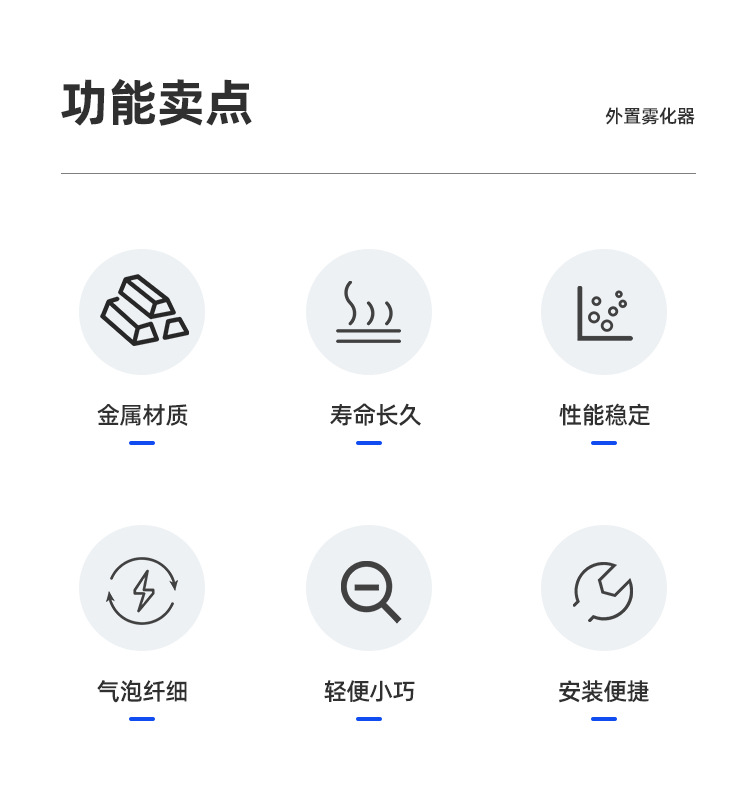 功能卖点

外置雾化器

金属材质

寿命长久

性能稳定

气泡纤细

轻便小巧

安装便捷