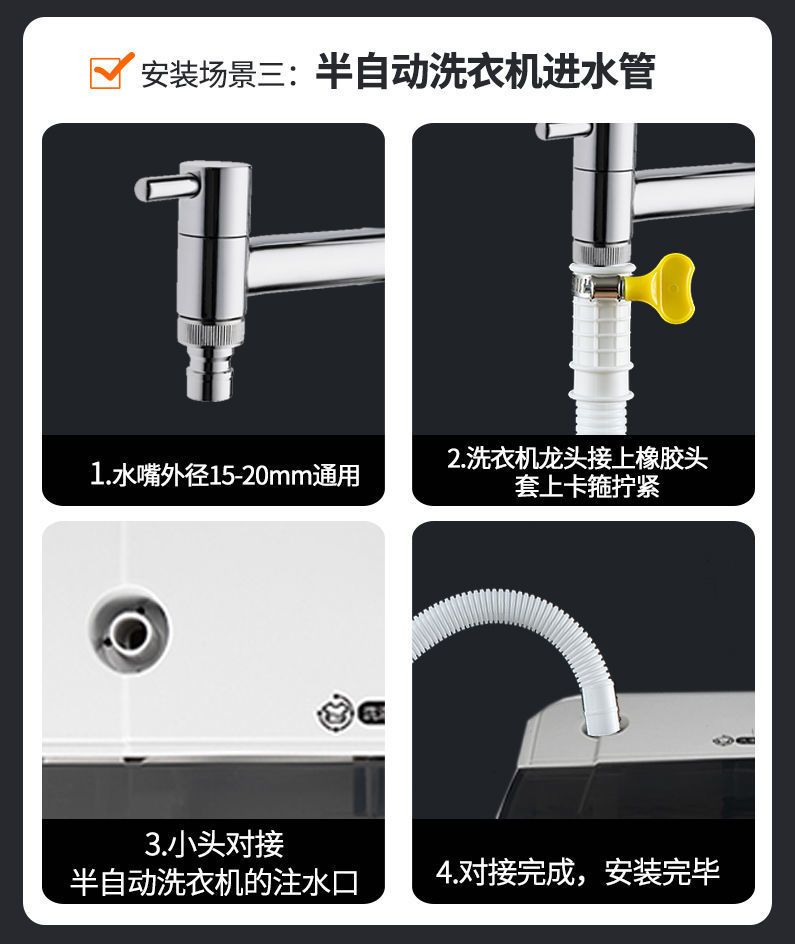 安装场景三：半自动洗衣机进水管

1.水嘴外径15-20mm通用

2.洗衣机龙头接上橡胶头
套上卡箍拧紧

3.小头对接
半自动洗衣机的注水口

4.对接完成，安装完毕