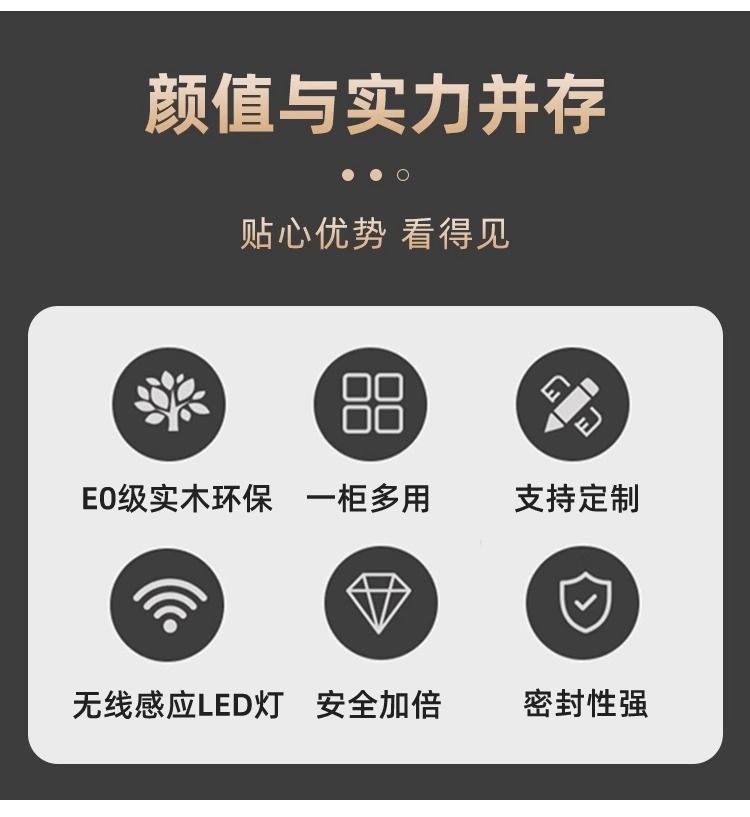 颜值与实力并存

贴心优势 看得见

E0级实木环保

一柜多用

支持定制

无线感应LED灯

安全加倍

密封性强