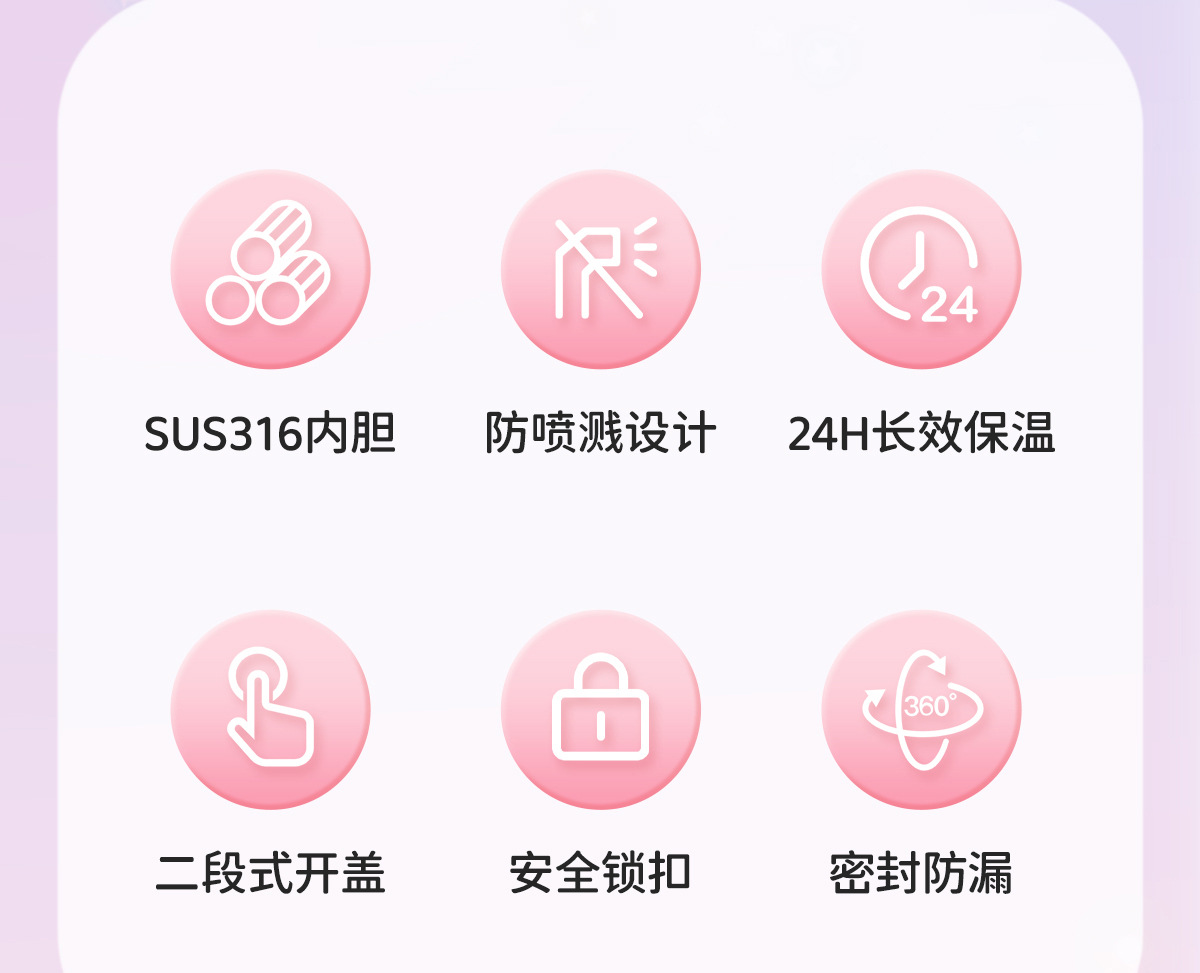 24

SUS316内胆 防喷溅设计 24H长效保温

360°

二段式开盖 安全锁扣 密封防漏