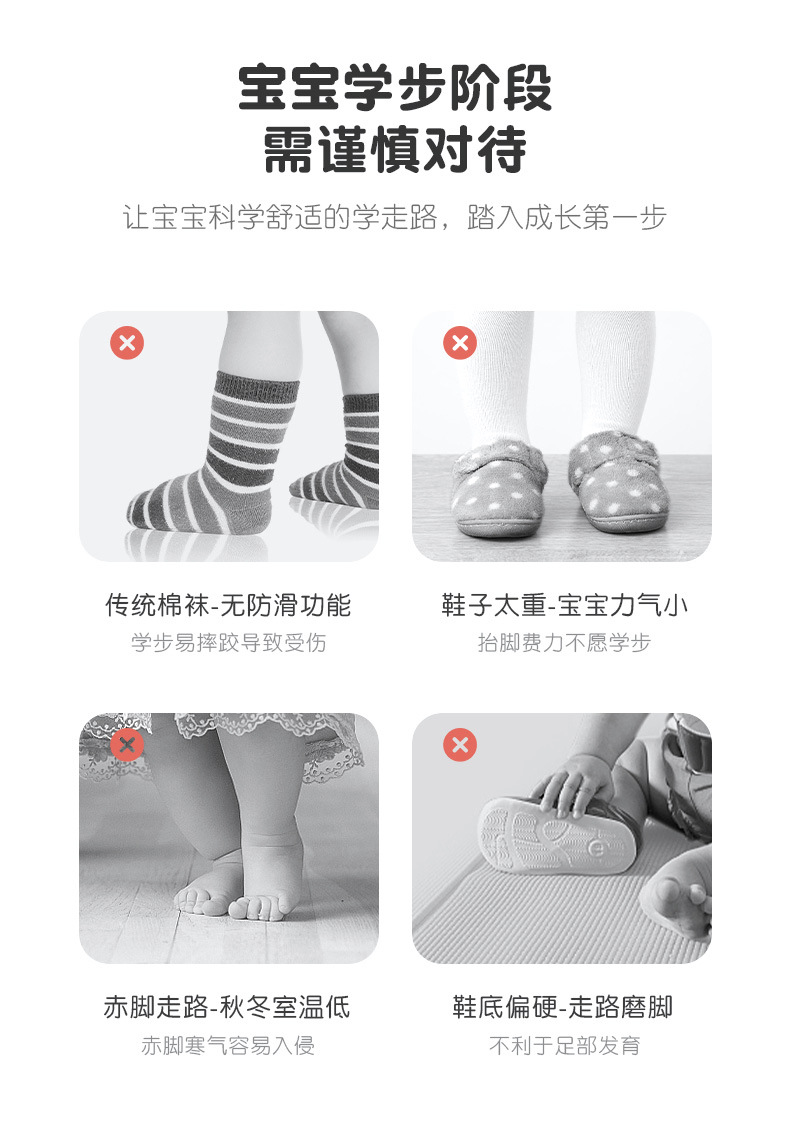 宝宝学步阶段
需谨慎对待

让宝宝科学舒适的学走路，踏入成长第一步

传统棉袜-无防滑功能
学步易摔跤导致受伤

鞋子太重-宝宝力气小
抬脚费力不愿学步

赤脚走路-秋冬室温低
赤脚寒气容易入侵

鞋底偏硬-走路磨脚
不利于足部发育