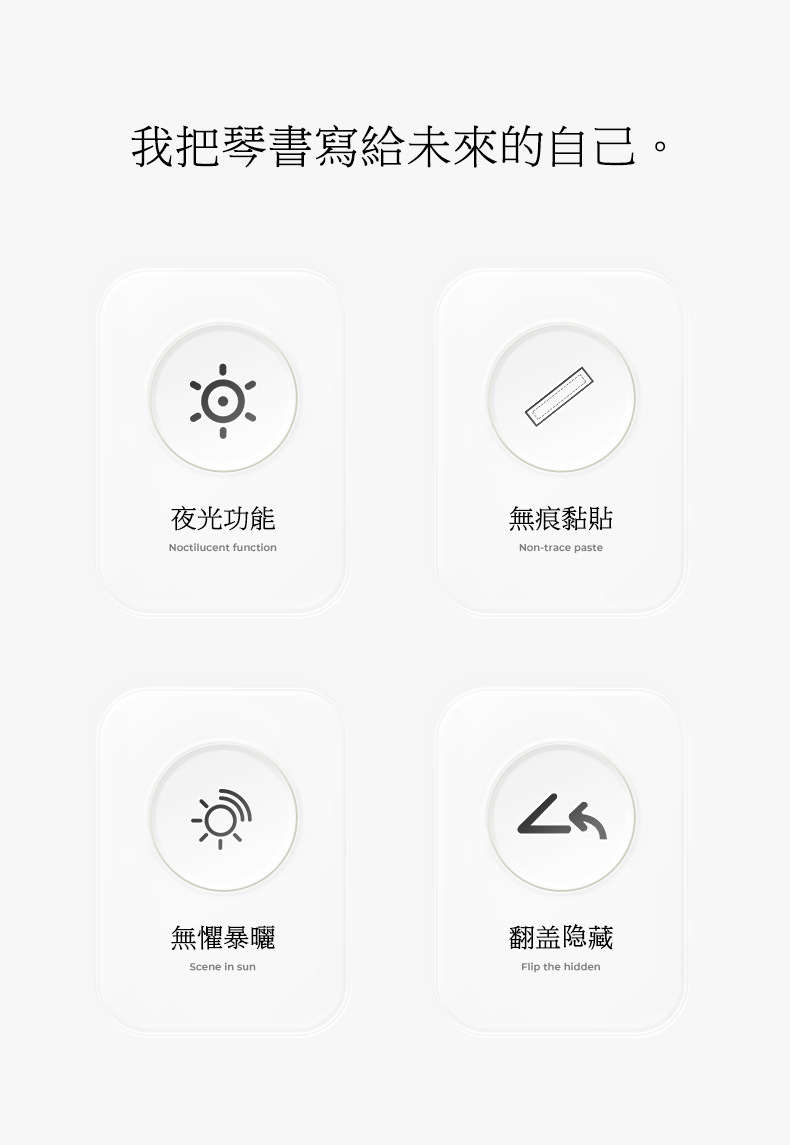 我把琴書寫給未來的自己。

夜光功能
Noctilucent function

無痕黏貼
Non-trace paste

無懼暴曬
Scene in sun

翻盖隐藏
Flip the hidden