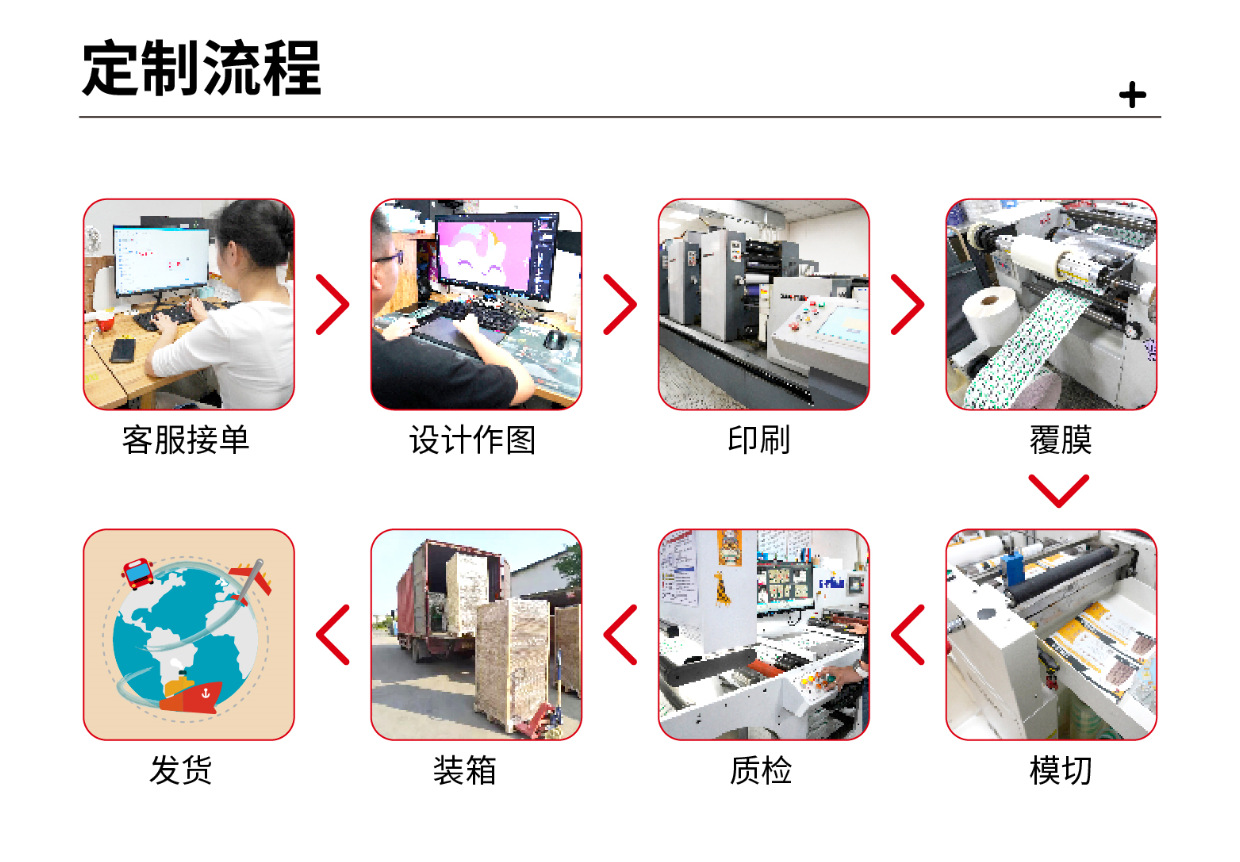 定制流程

+

客服接单

设计作图

印刷

覆膜

模切

质检

装箱

发货