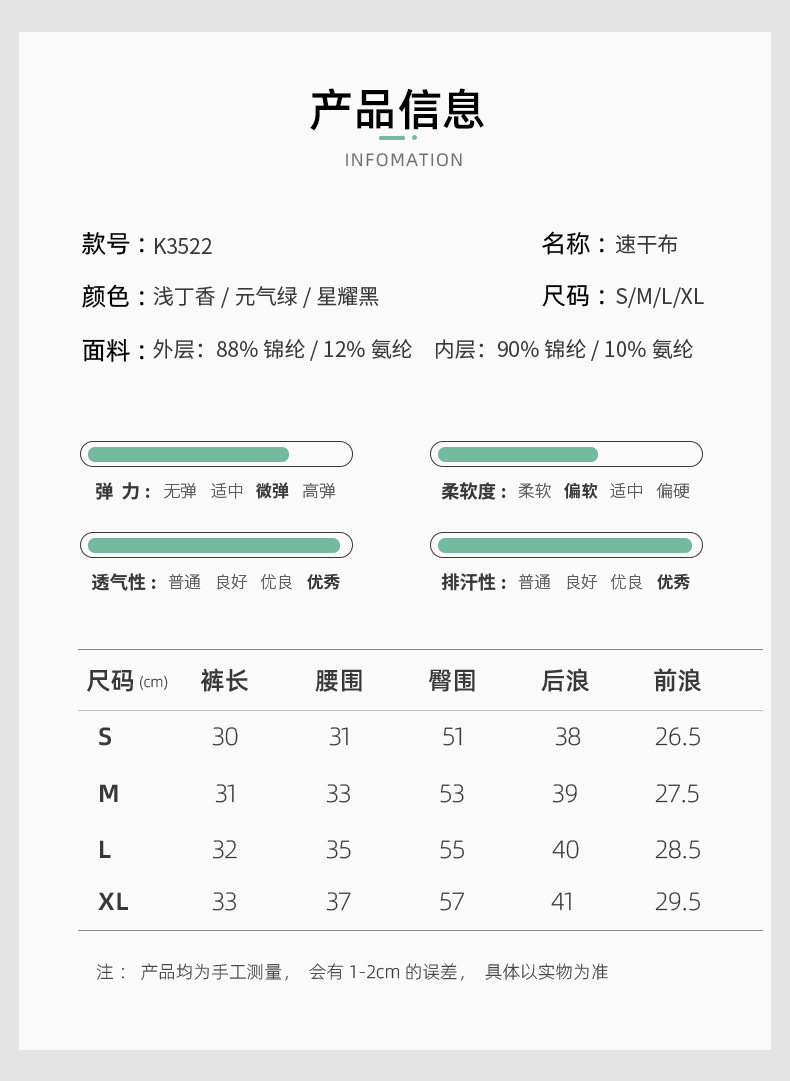 产品信息
INFOMATION

款号：K3522

名称：速干布

颜色：浅丁香 / 元气绿 / 星耀黑

尺码：S/M/L/XL

面料：外层：88% 锦纶 / 12% 氨纶　内层：90% 锦纶 / 10% 氨纶

弹 力：无弹 适中 微弹 高弹

柔软度：柔软 偏软 适中 偏硬

透气性：普通 良好 优良 优秀

排汗性：普通 良好 优良 优秀

| 尺码 (cm) | 裤长 | 腰围 | 臀围 | 后浪 | 前浪 |
|---|---|---|---|---|---|
| S | 30 | 31 | 51 | 38 | 26.5 |
| M | 31 | 33 | 53 | 39 | 27.5 |
| L | 32 | 35 | 55 | 40 | 28.5 |
| XL | 33 | 37 | 57 | 41 | 29.5 |

注： 产品均为手工测量， 会有 1-2cm 的误差， 具体以实物为准