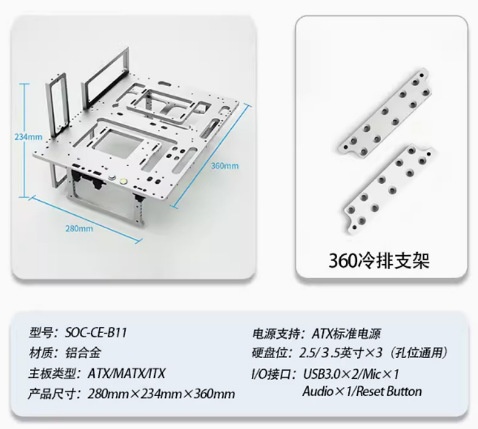 234mm

360mm

280mm

360冷排支架

型号：SOC-CE-B11
材质：铝合金
主板类型：ATX/MATX/ITX
产品尺寸：280mm×234mm×360mm

电源支持：ATX标准电源
硬盘位：2.5/3.5英寸×3（孔位通用）
I/O接口：USB3.0×2/Mic×1 Audio×1/Reset Button