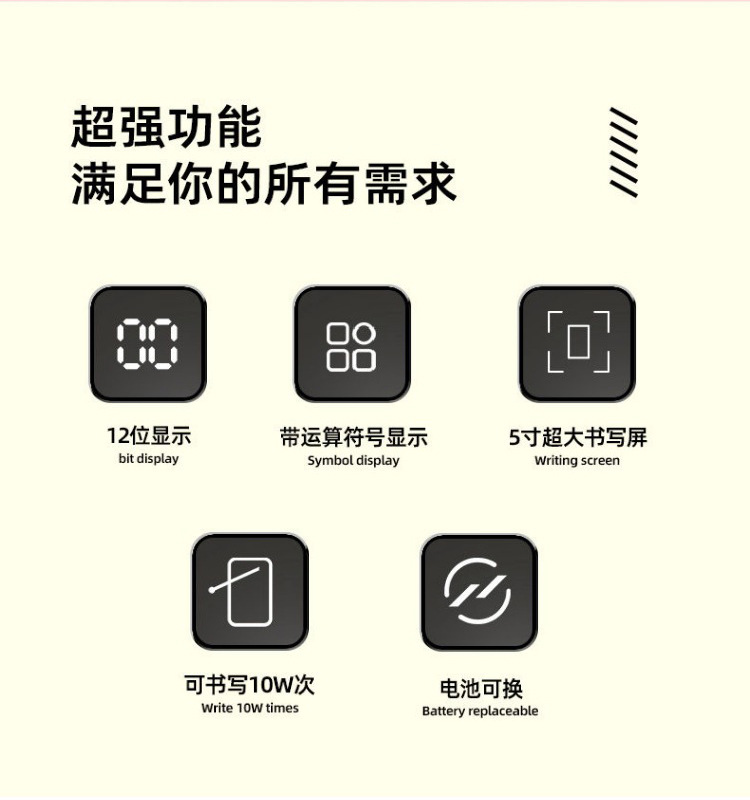 超强功能
满足你的所有需求

12位显示
bit display

带运算符号显示
Symbol display

5寸超大书写屏
Writing screen

可书写10W次
Write 10W times

电池可换
Battery replaceable