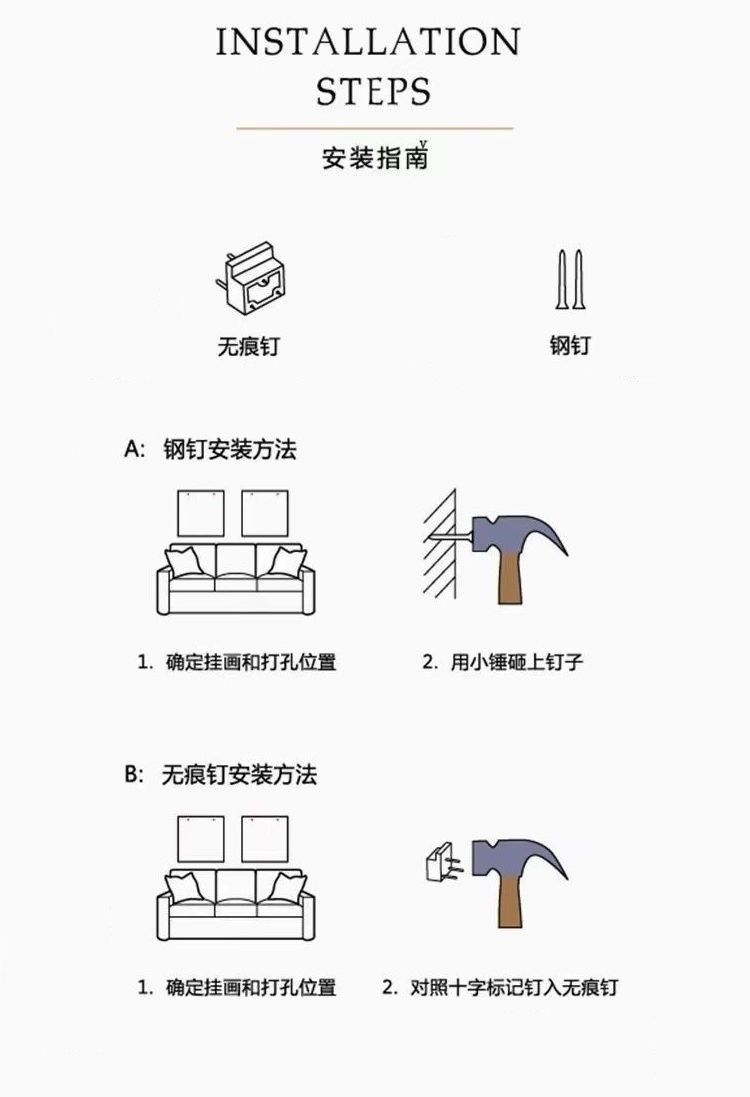 INSTALLATION STEPS

安装指南

无痕钉

钢钉

A: 钢钉安装方法

1. 确定挂画和打孔位置

2. 用小锤砸上钉子

B: 无痕钉安装方法

1. 确定挂画和打孔位置

2. 对照十字标记钉入无痕钉