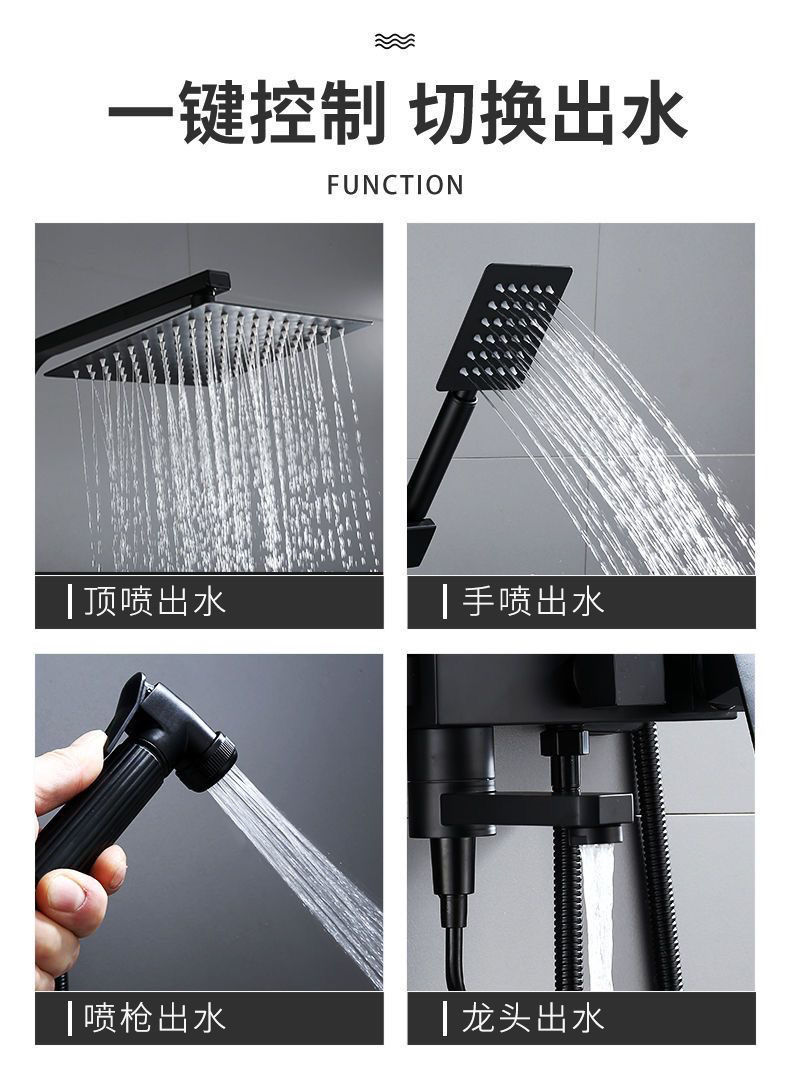 一键控制 切换出水

FUNCTION

顶喷出水

手喷出水

喷枪出水

龙头出水