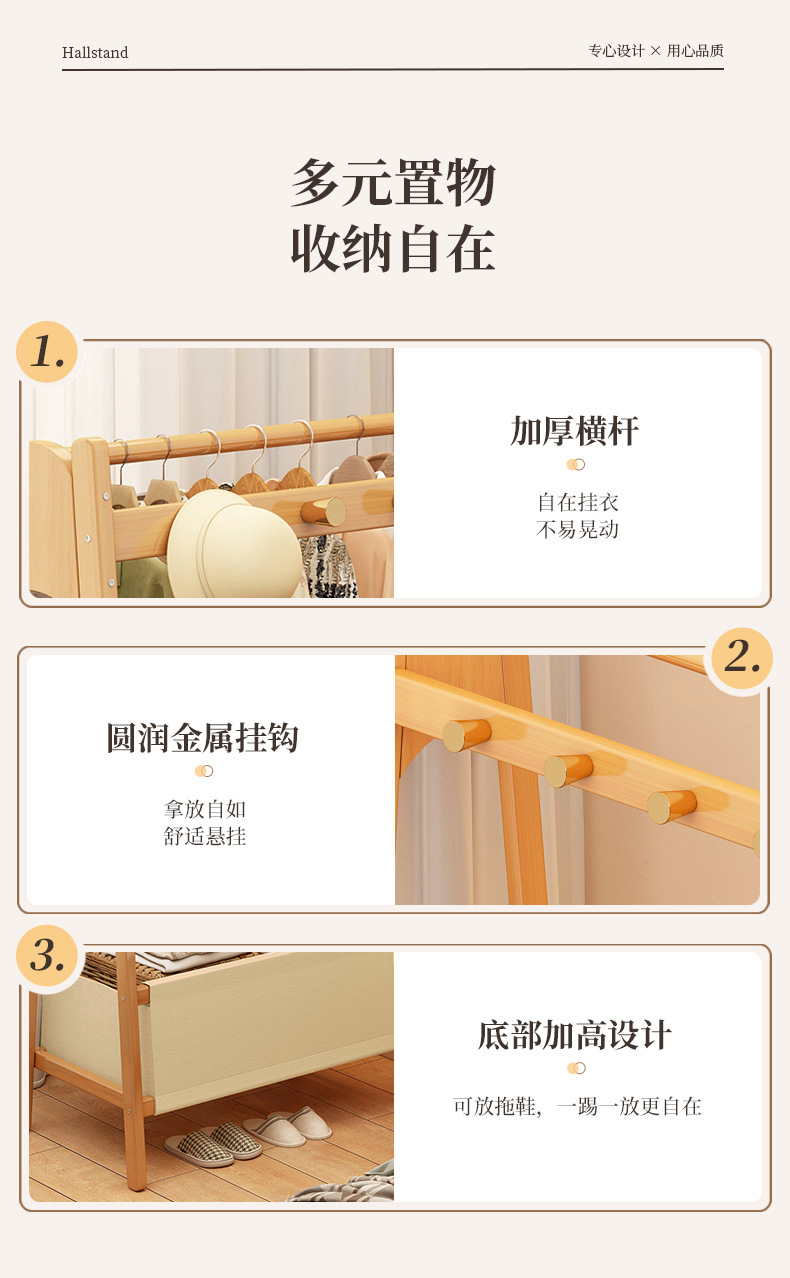 Hallstand

专心设计 × 用心品质

多元置物
收纳自在

1.

加厚横杆

自在挂衣
不易晃动

2.

圆润金属挂钩

拿放自如
舒适悬挂

3.

底部加高设计

可放拖鞋，一踢一放更自在