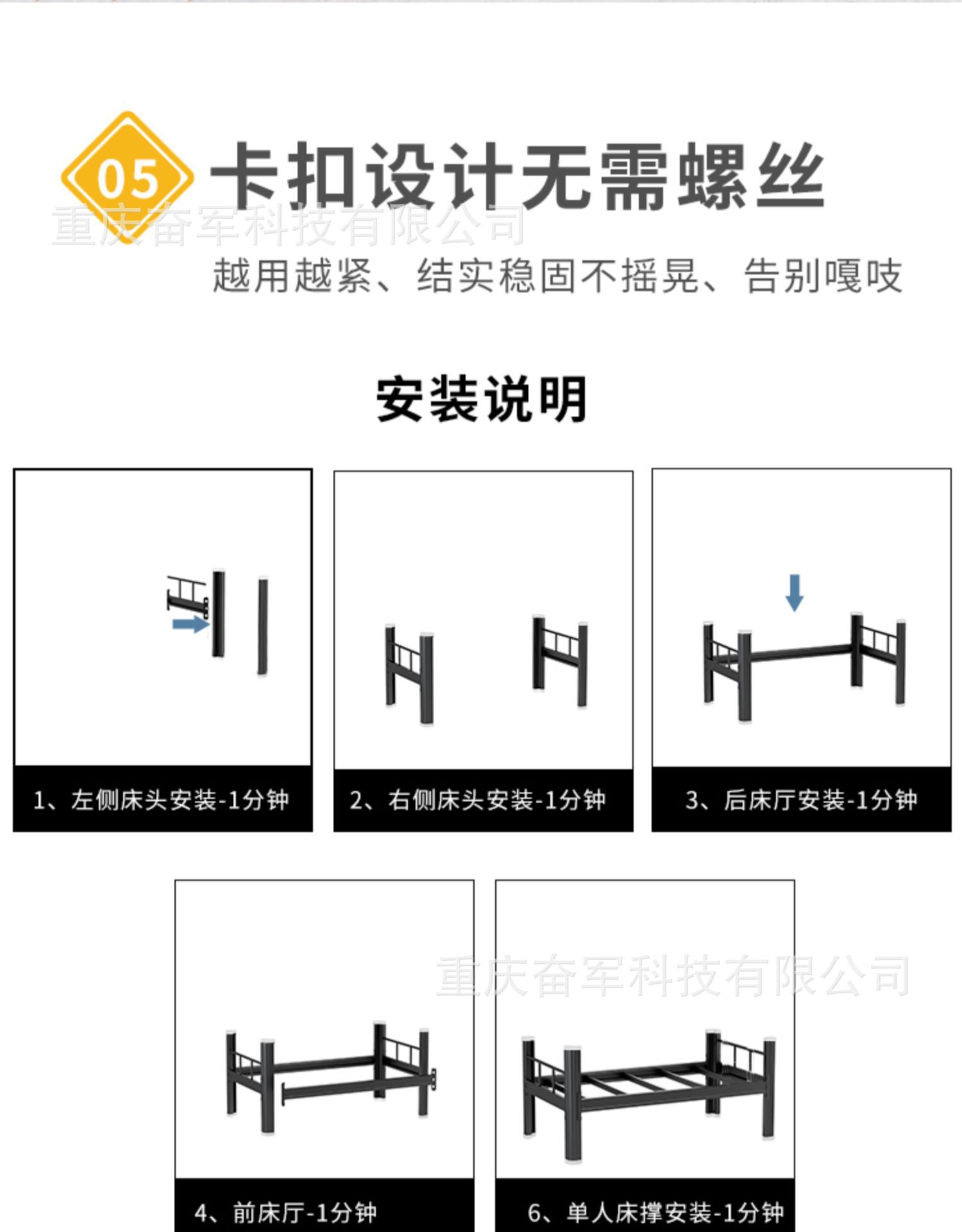 05 卡扣设计无需螺丝

重庆奋军科技有限公司

越用越紧、结实稳固不摇晃、告别嘎吱

安装说明

1、左侧床头安装-1分钟

2、右侧床头安装-1分钟

3、后床厅安装-1分钟

重庆奋军科技有限公司

4、前床厅-1分钟

6、单人床撑安装-1分钟