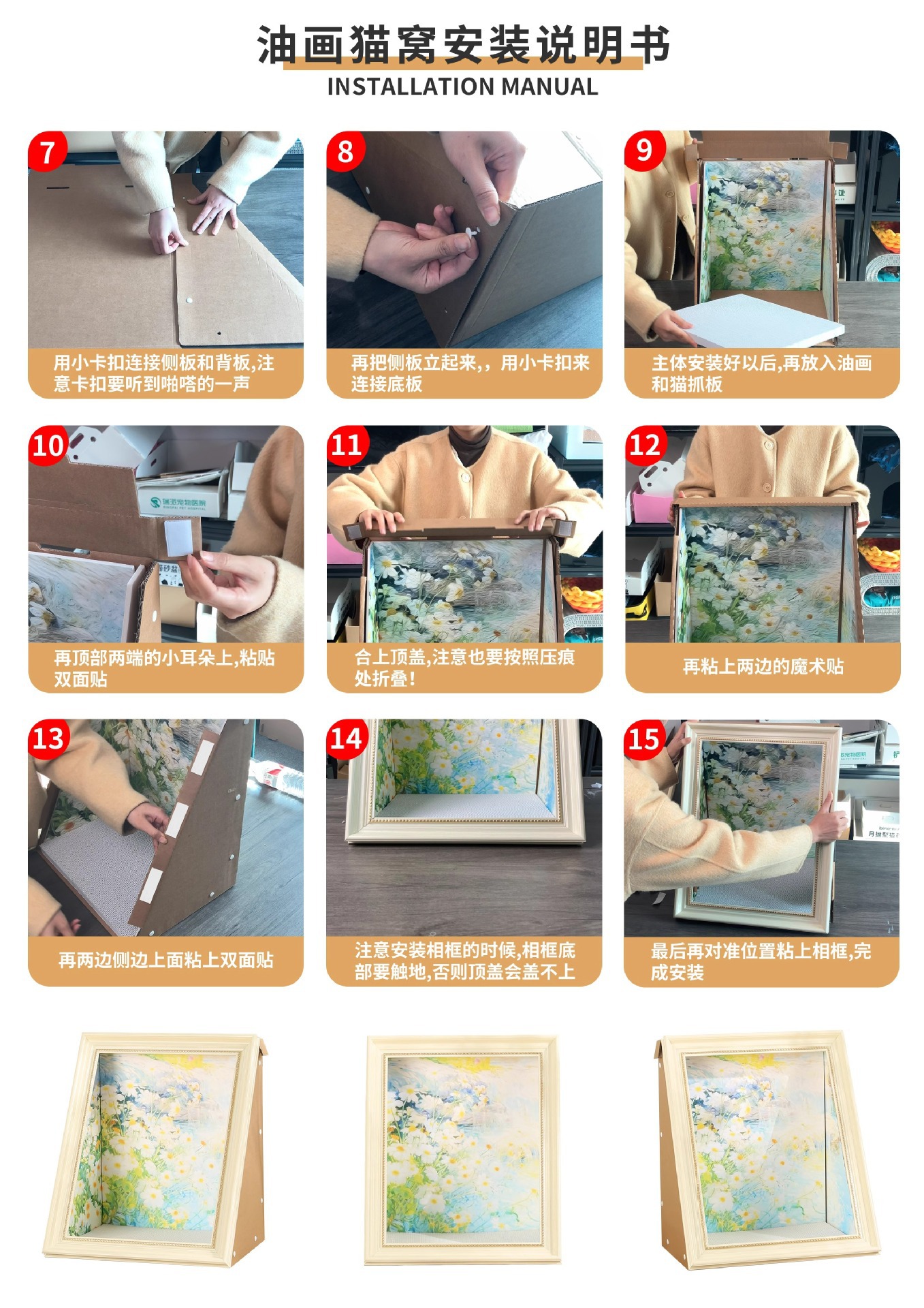 油画猫窝安装说明书
INSTALLATION MANUAL

7
用小卡扣连接侧板和背板,注意卡扣要听到啪嗒的一声

8
再把侧板立起来,,用小卡扣来连接底板

9
主体安装好以后,再放入油画和猫抓板

10
再顶部两端的小耳朵上,粘贴双面贴

11
合上顶盖,注意也要按照压痕处折叠!

12
再粘上两边的魔术贴

13
再两边侧边上面粘上双面贴

14
注意安装相框的时候,相框底部要触地,否则顶盖会盖不上

15
最后再对准位置粘上相框,完成安装