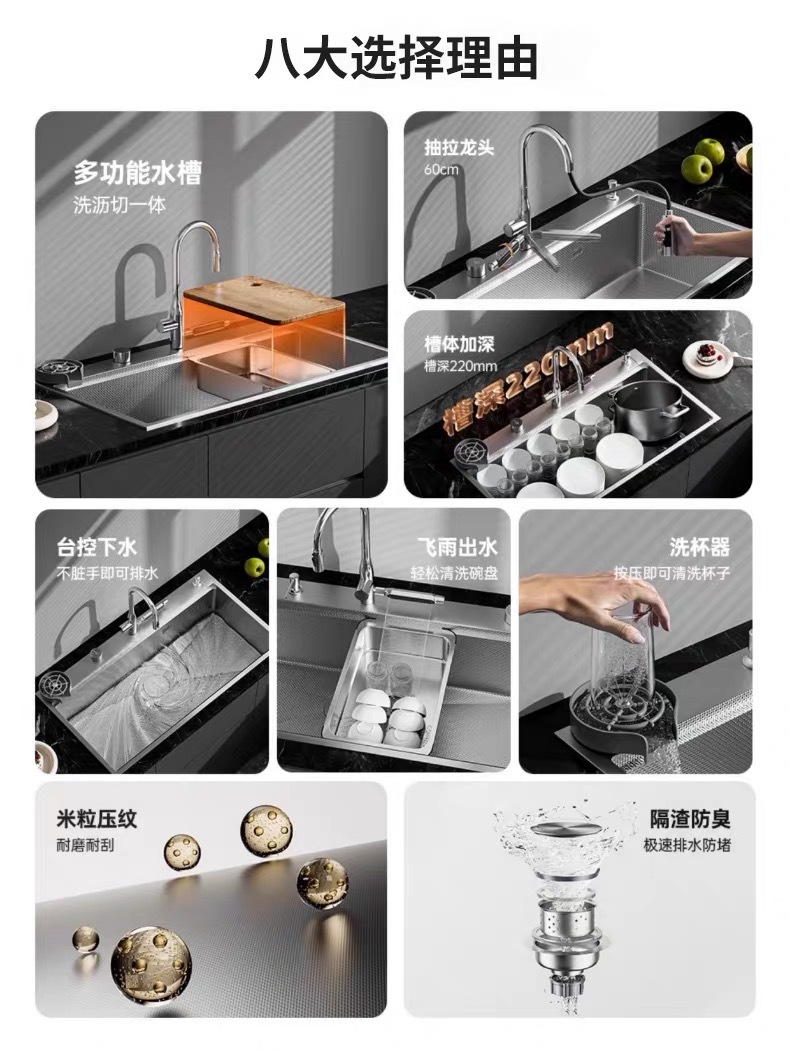 八大选择理由

多功能水槽
洗沥切一体

抽拉龙头
60cm

槽体加深
槽深220mm
槽深220mm

台控下水
不脏手即可排水

飞雨出水
轻松清洗碗盘

洗杯器
按压即可清洗杯子

米粒压纹
耐磨耐刮

隔渣防臭
极速排水防堵