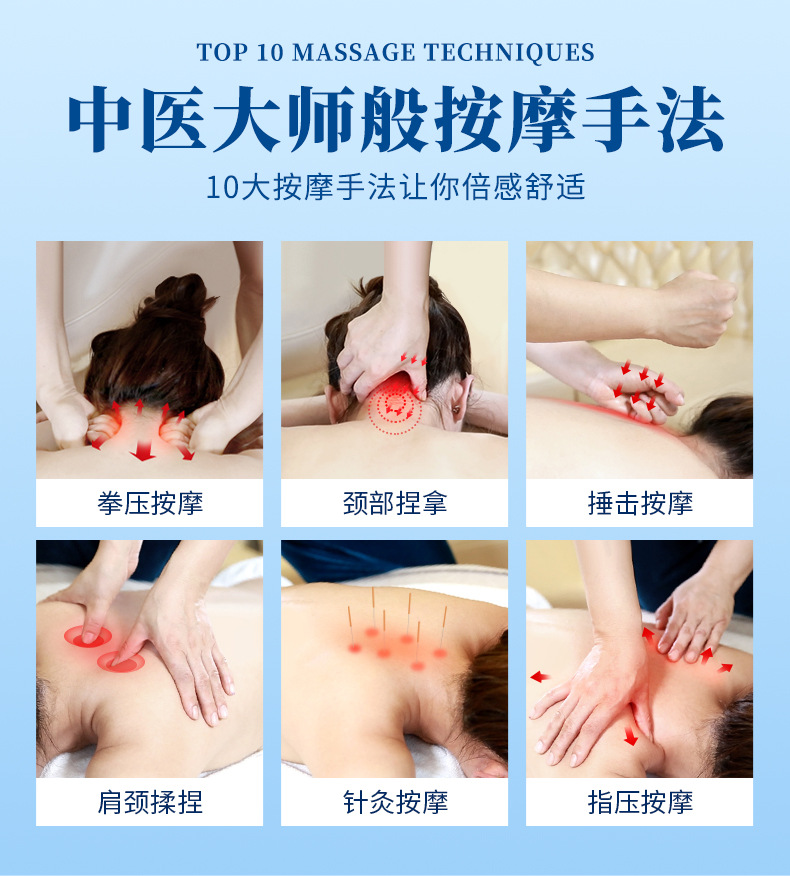 TOP 10 MASSAGE TECHNIQUES

中医大师般按摩手法

10大按摩手法让你倍感舒适

拳压按摩

颈部捏拿

捶击按摩

肩颈揉捏

针灸按摩

指压按摩