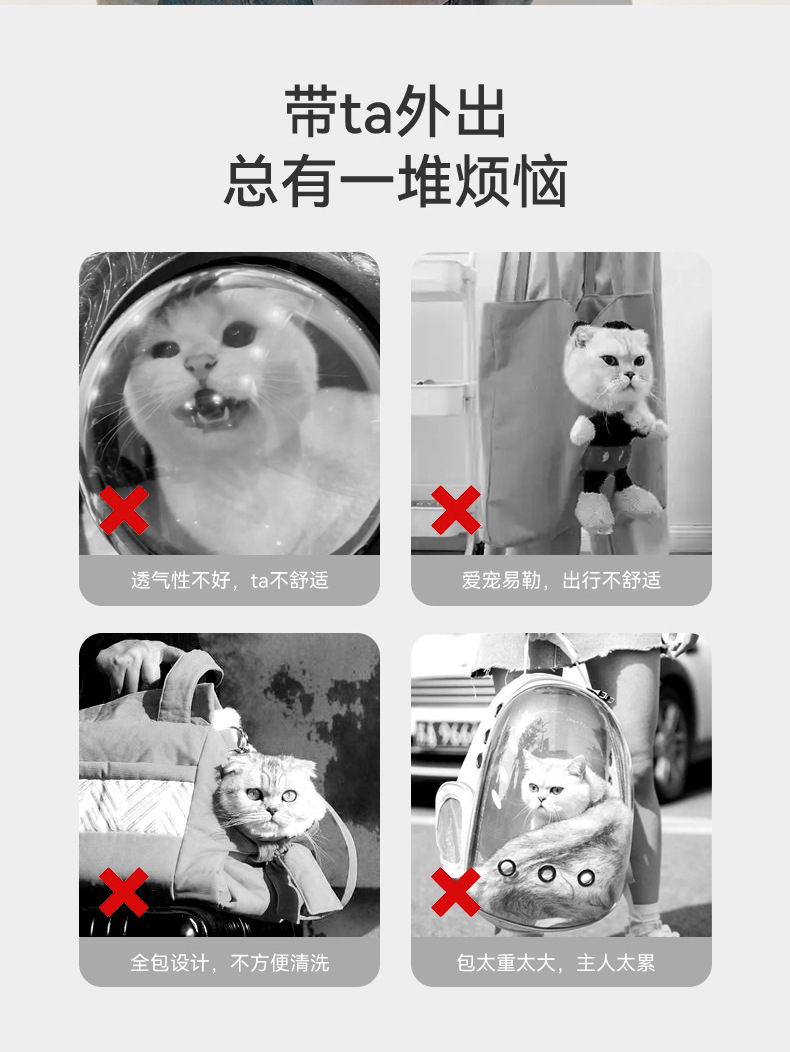 带ta外出
总有一堆烦恼

透气性不好，ta不舒适

爱宠易勒，出行不舒适

全包设计，不方便清洗

包太重太大，主人太累