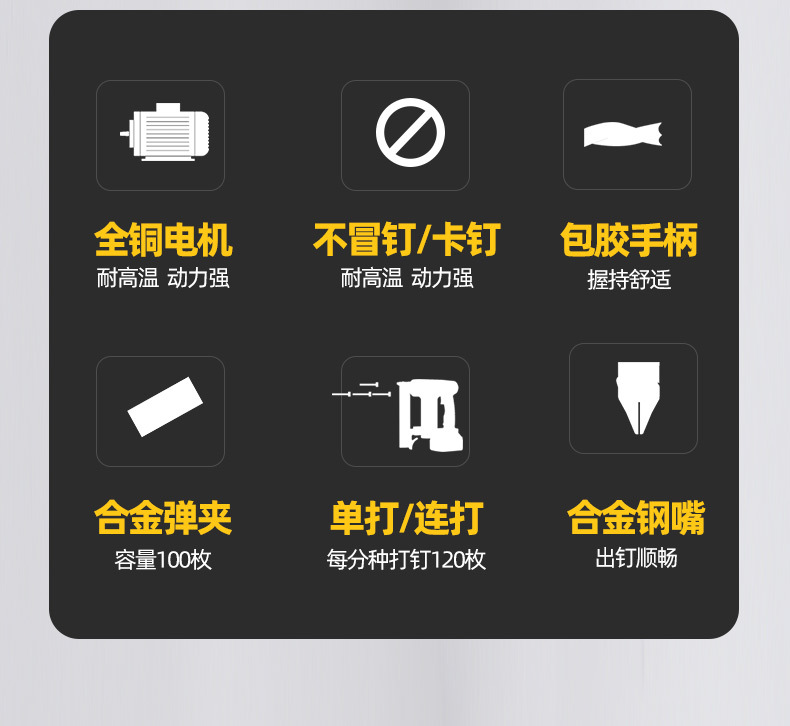 全铜电机
耐高温 动力强

不冒钉/卡钉
耐高温 动力强

包胶手柄
握持舒适

合金弹夹
容量100枚

单打/连打
每分种打钉120枚

合金钢嘴
出钉顺畅