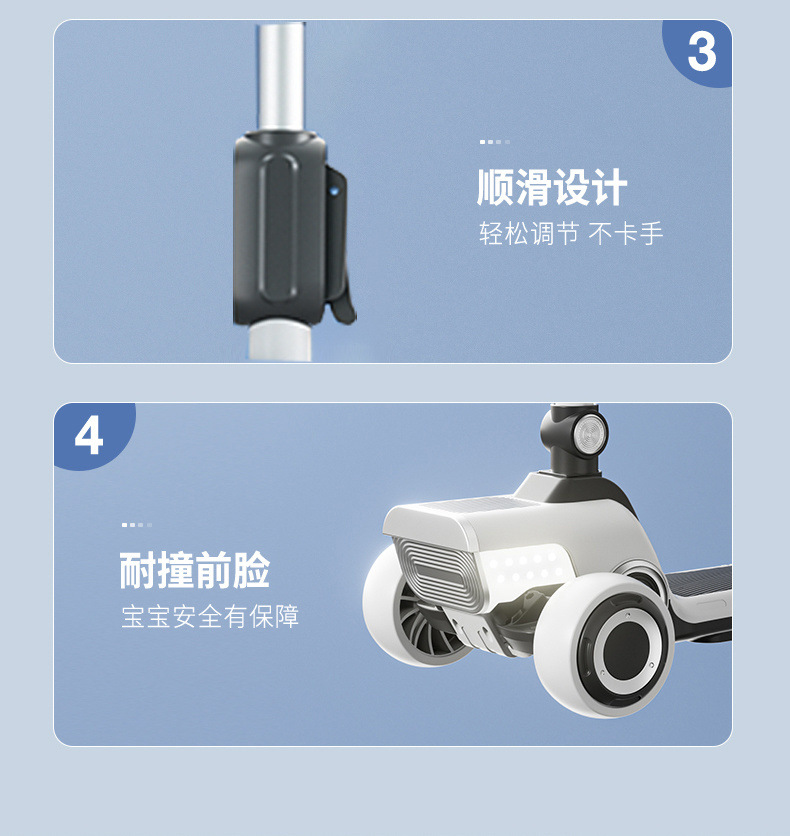 3

顺滑设计

轻松调节 不卡手

4

耐撞前脸

宝宝安全有保障