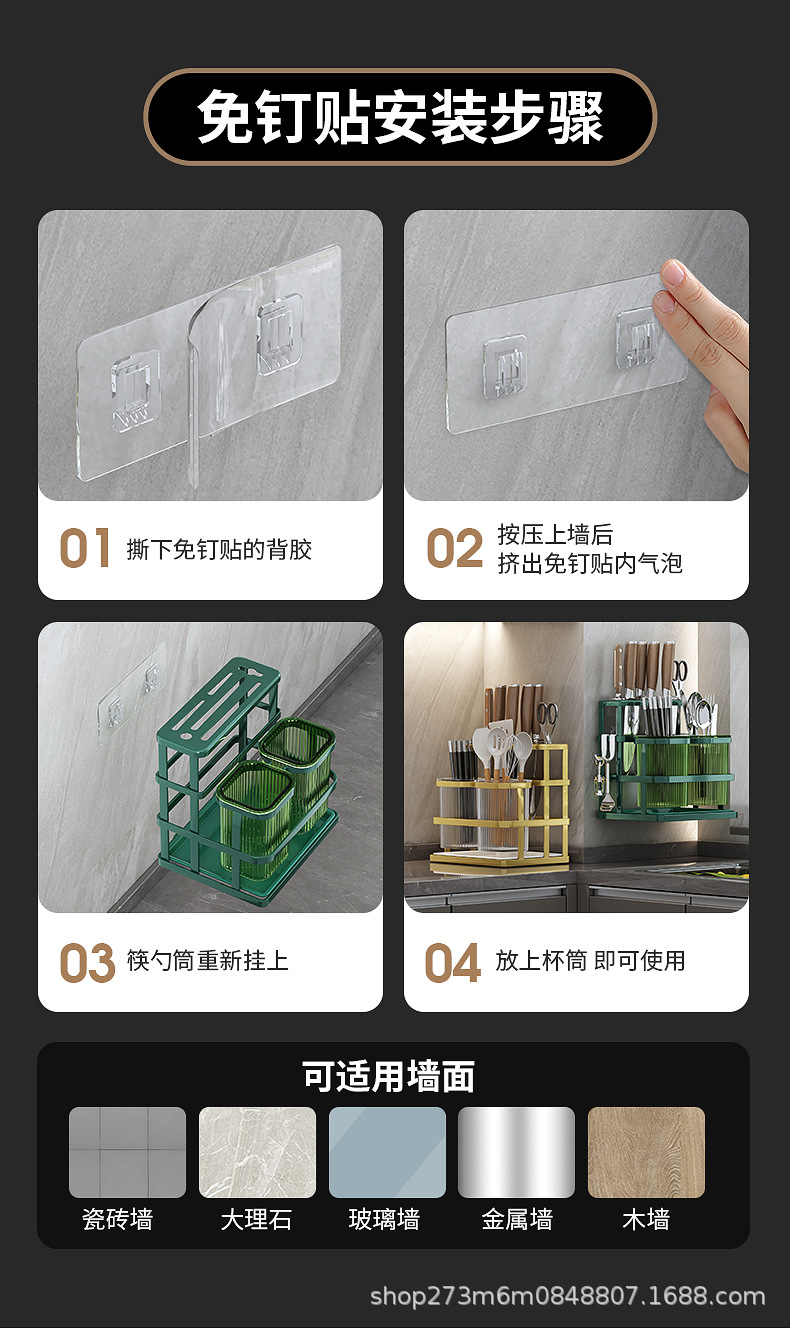 免钉贴安装步骤

01 撕下免钉贴的背胶

02 按压上墙后
挤出免钉贴内气泡

03 筷勺筒重新挂上

04 放上杯筒 即可使用

可适用墙面

瓷砖墙
大理石
玻璃墙
金属墙
木墙

shop273m6m0848807.1688.com