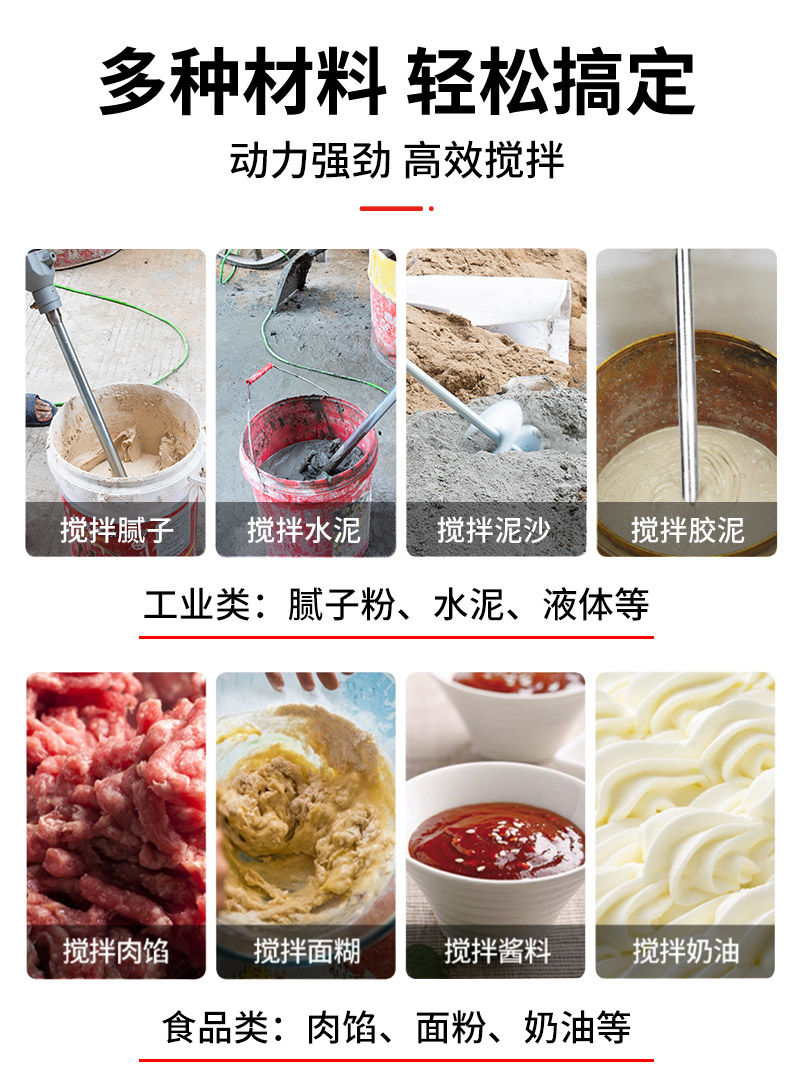 多种材料 轻松搞定

动力强劲 高效搅拌

搅拌腻子

搅拌水泥

搅拌泥沙

搅拌胶泥

工业类：腻子粉、水泥、液体等

搅拌肉馅

搅拌面糊

搅拌酱料

搅拌奶油

食品类：肉馅、面粉、奶油等