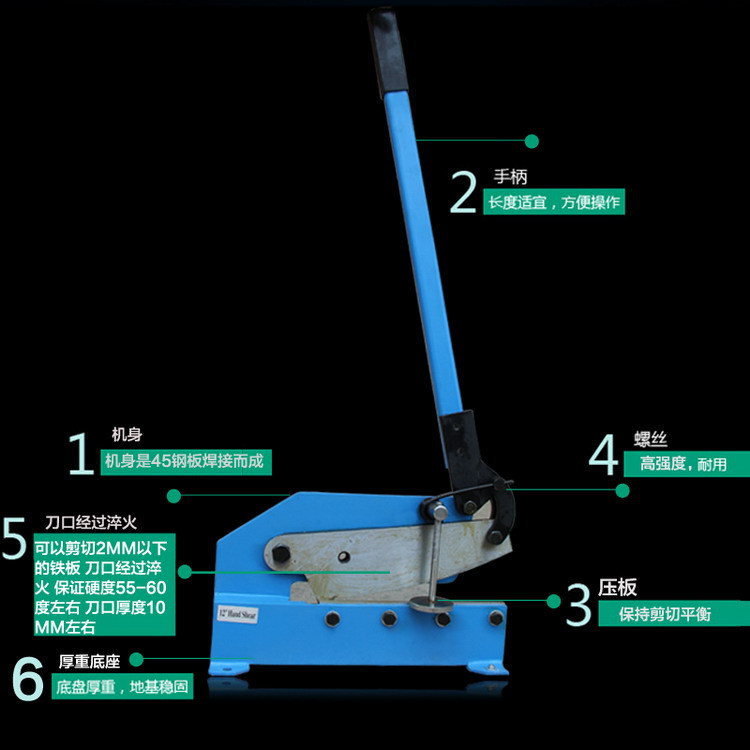 2 手柄
长度适宜，方便操作

1 机身
机身是45钢板焊接而成

4 螺丝
高强度，耐用

5 刀口经过淬火
可以剪切2MM以下的铁板 刀口经过淬火 保证硬度55-60度左右 刀口厚度10MM左右

12" Hand Shear

3 压板
保持剪切平衡

6 厚重底座
底盘厚重，地基稳固