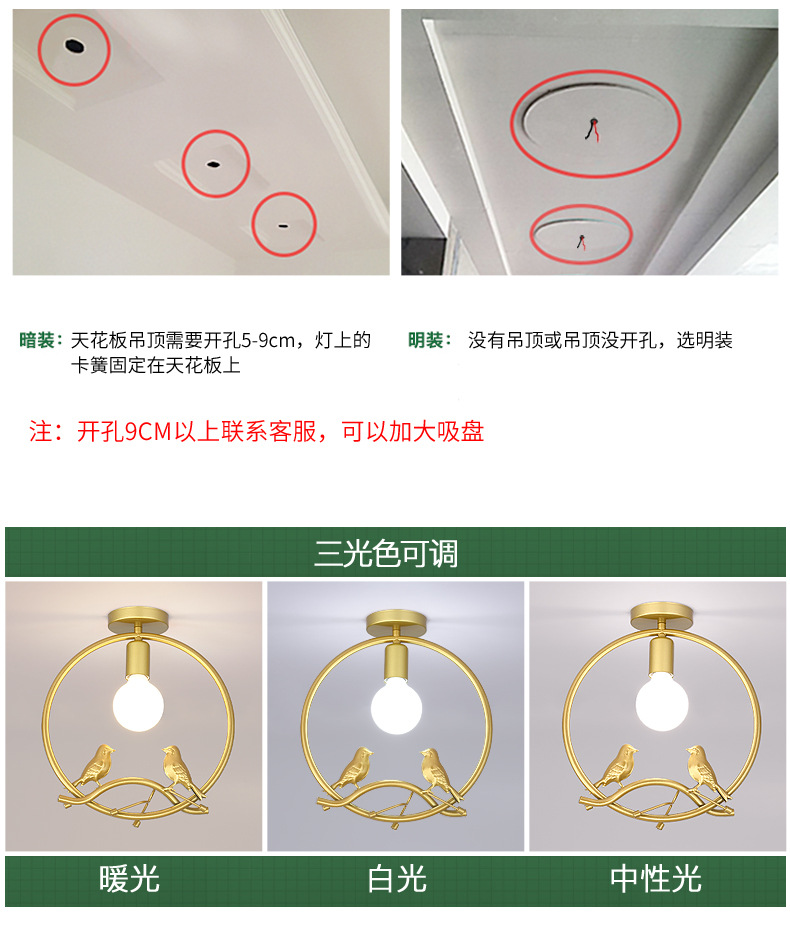 暗装：天花板吊顶需要开孔5-9cm，灯上的卡簧固定在天花板上

明装：没有吊顶或吊顶没开孔，选明装

注：开孔9CM以上联系客服，可以加大吸盘

三光色可调

暖光

白光

中性光