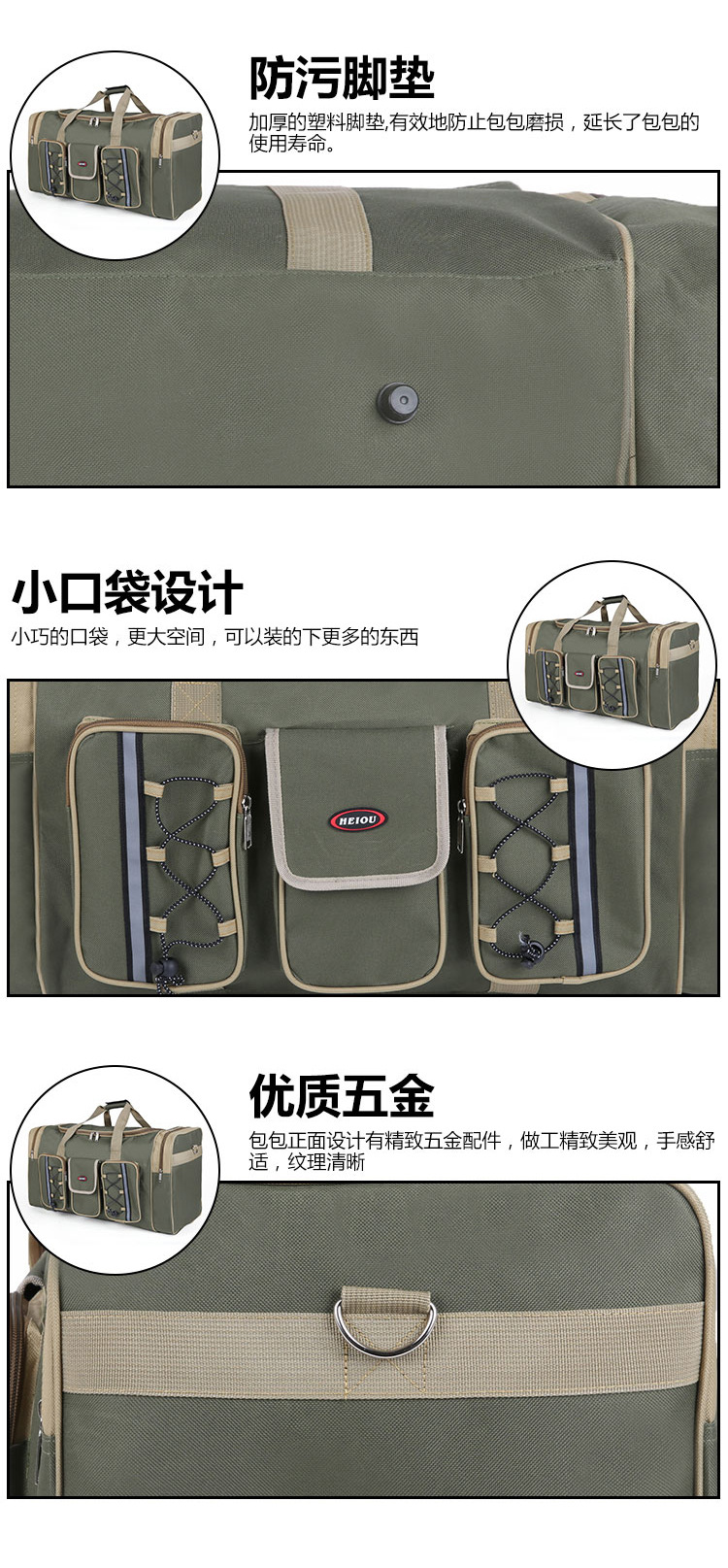 防污脚垫

加厚的塑料脚垫,有效地防止包包磨损，延长了包包的使用寿命。

小口袋设计

小巧的口袋，更大空间，可以装的下更多的东西

HEIOU

优质五金

包包正面设计有精致五金配件，做工精致美观，手感舒适，纹理清晰