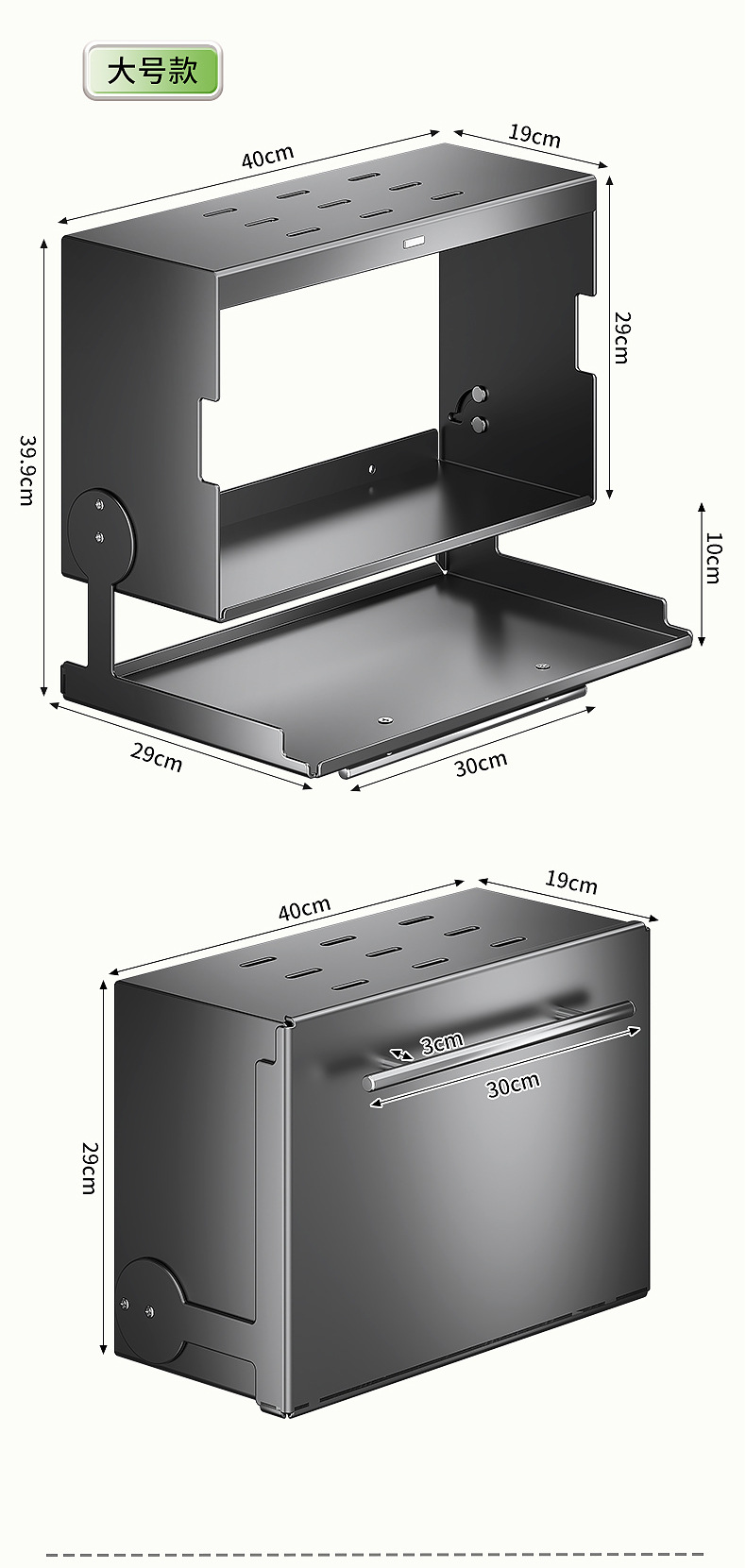 大号款

40cm
19cm
29cm
39.9cm
10cm
29cm
30cm

40cm
19cm
3cm
30cm
29cm