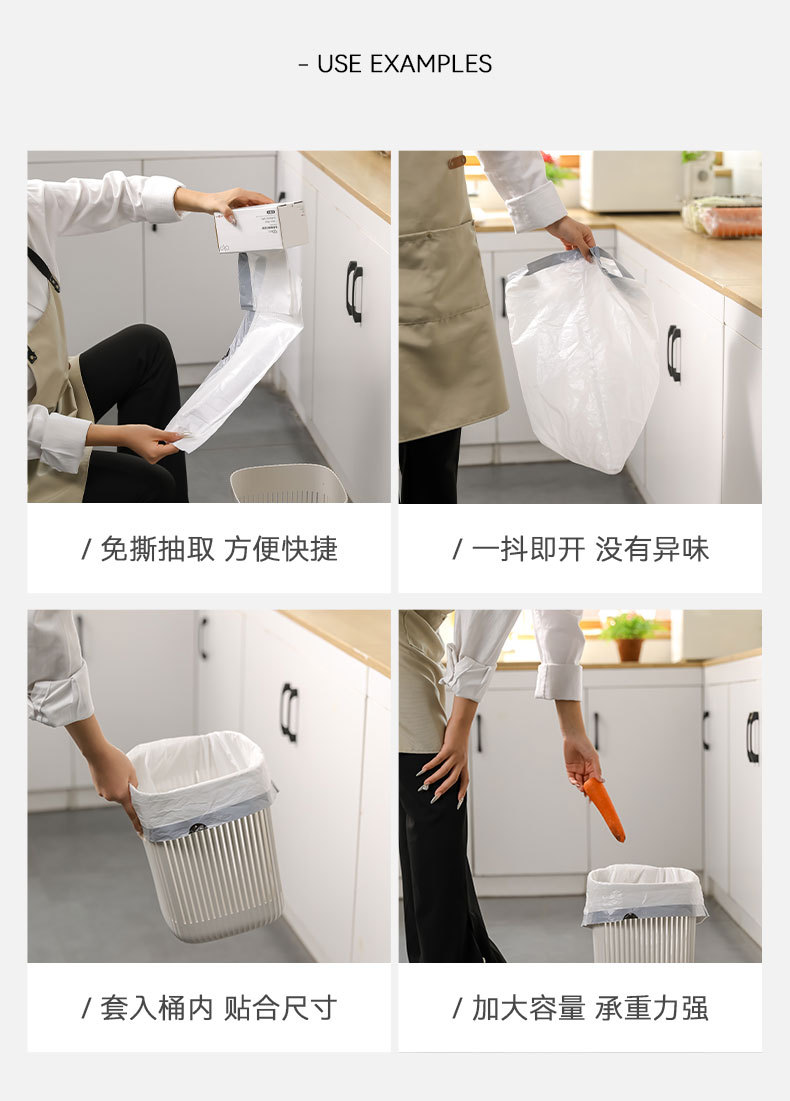 - USE EXAMPLES

/ 免撕抽取 方便快捷

/ 一抖即开 没有异味

/ 套入桶内 贴合尺寸

/ 加大容量 承重力强